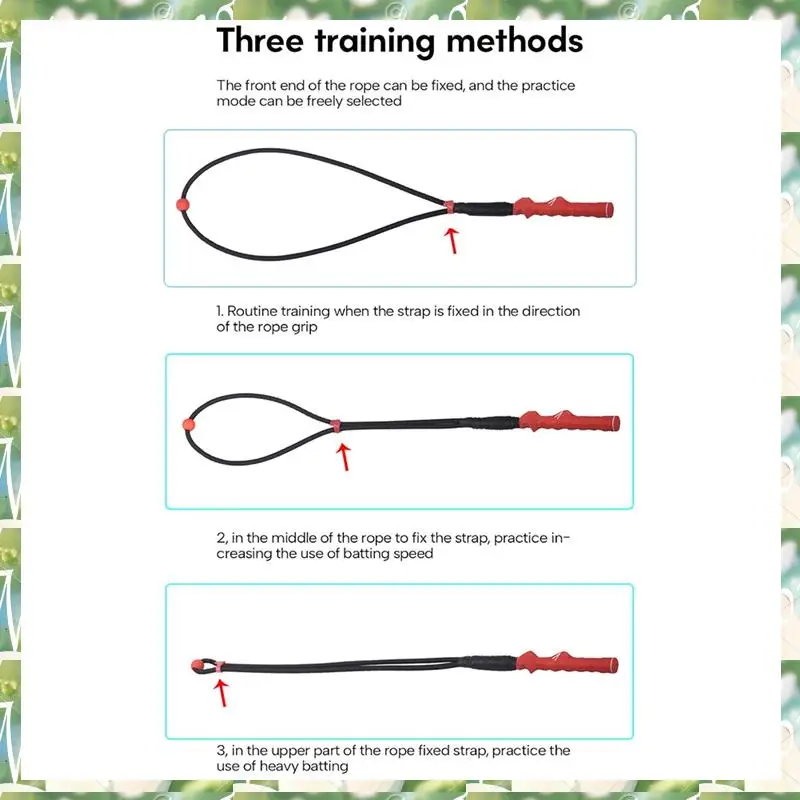 Three training methods

The front end of the rope can be fixed, and the practice mode can be freely selected

1. Routine training when the strap is fixed in the direction of the rope grip

2, in the middle of the rope to fix the strap, practice increasing the use of batting speed

3, in the upper part of the rope fixed strap, practice the use of heavy batting