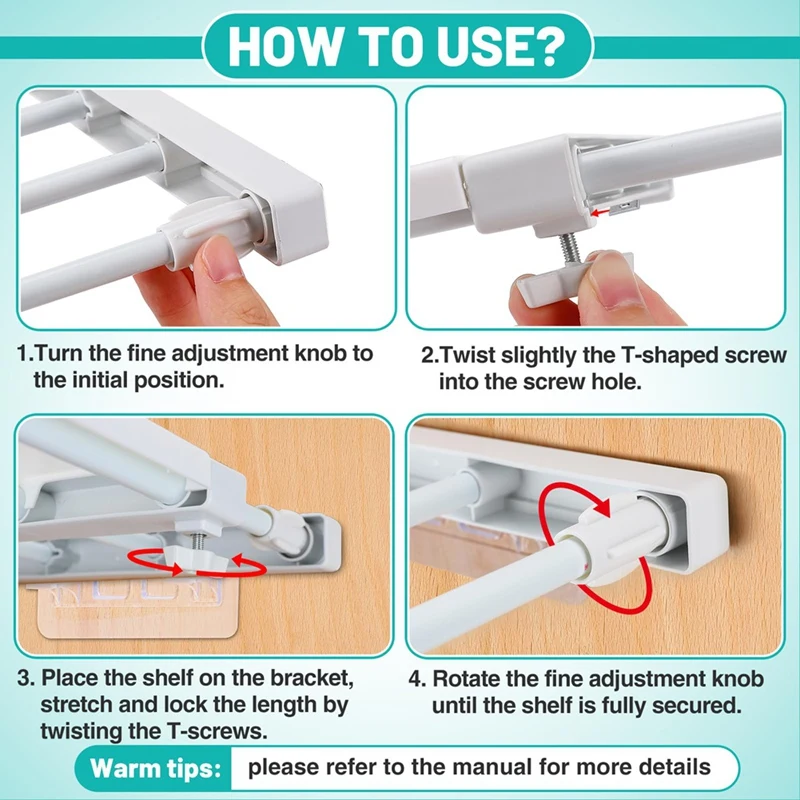 HOW TO USE?

1.Turn the fine adjustment knob to the initial position.

2.Twist slightly the T-shaped screw into the screw hole.

3. Place the shelf on the bracket, stretch and lock the length by twisting the T-screws.

4. Rotate the fine adjustment knob until the shelf is fully secured.

Warm tips: please refer to the manual for more details