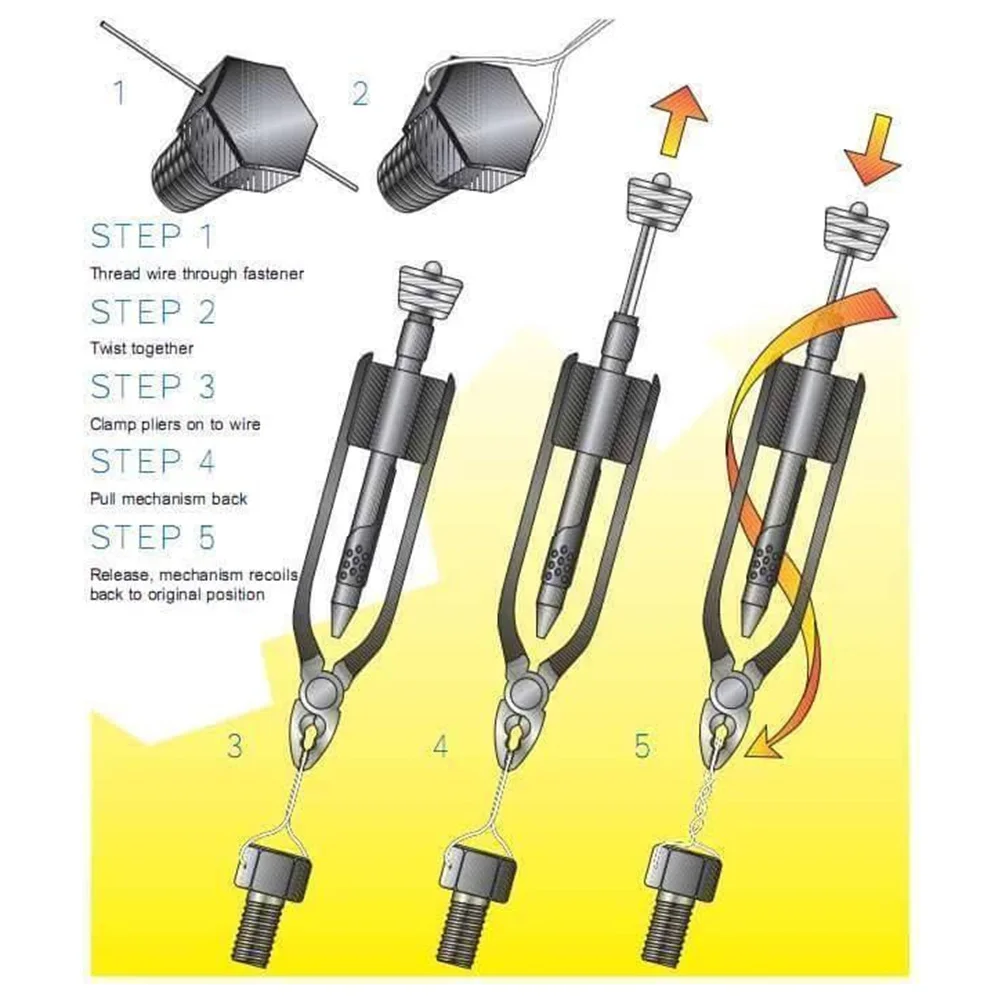 1

2

STEP 1
Thread wire through fastener

STEP 2
Twist together

STEP 3
Clamp pliers on to wire

STEP 4
Pull mechanism back

STEP 5
Release, mechanism recoils back to original position

3

4

5