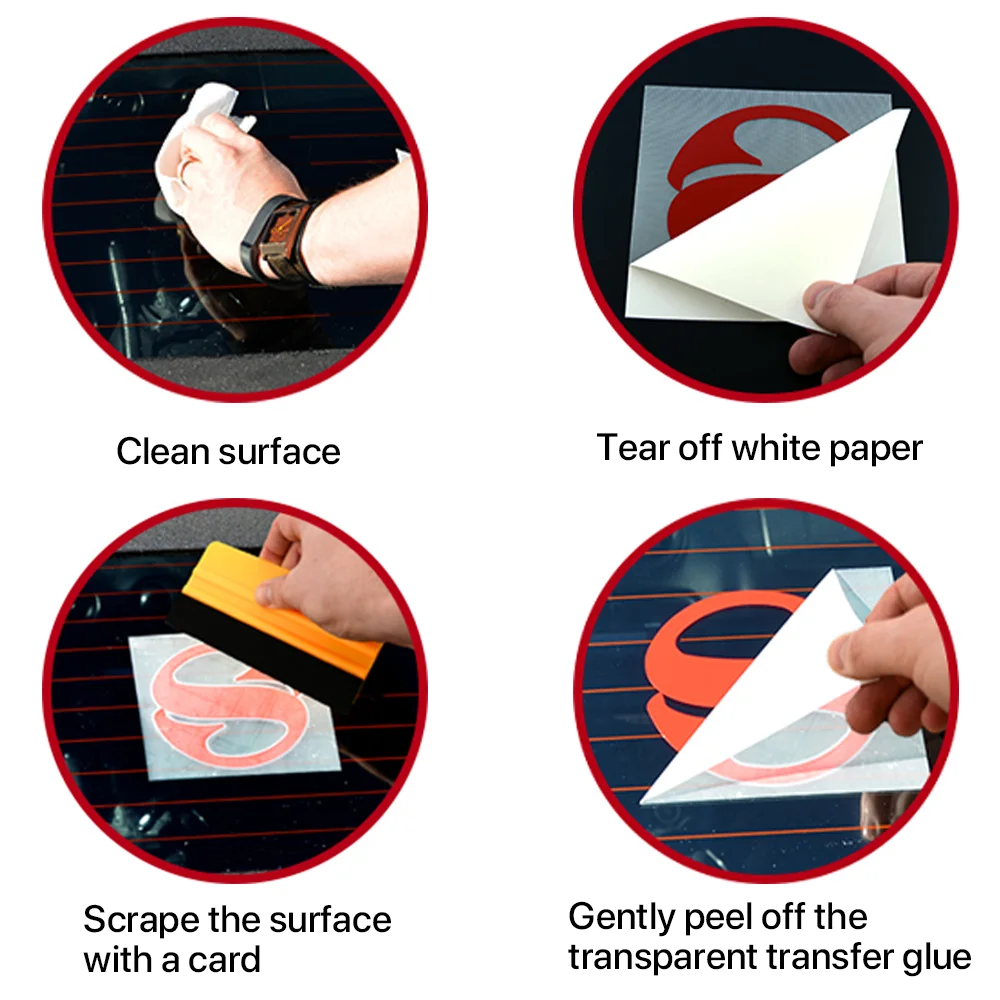 Clean surface

Tear off white paper

Scrape the surface with a card

Gently peel off the transparent transfer glue