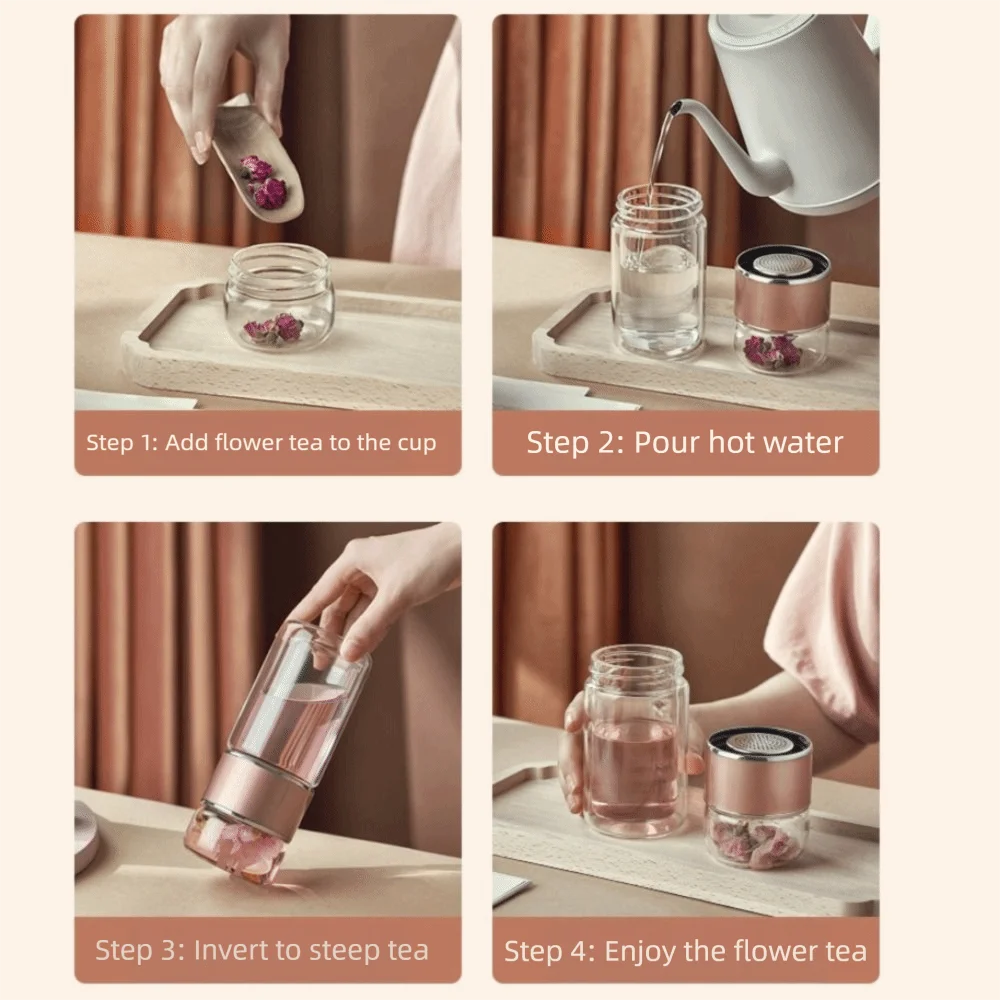 Step 1: Add flower tea to the cup

Step 2: Pour hot water

Step 3: Invert to steep tea

Step 4: Enjoy the flower tea