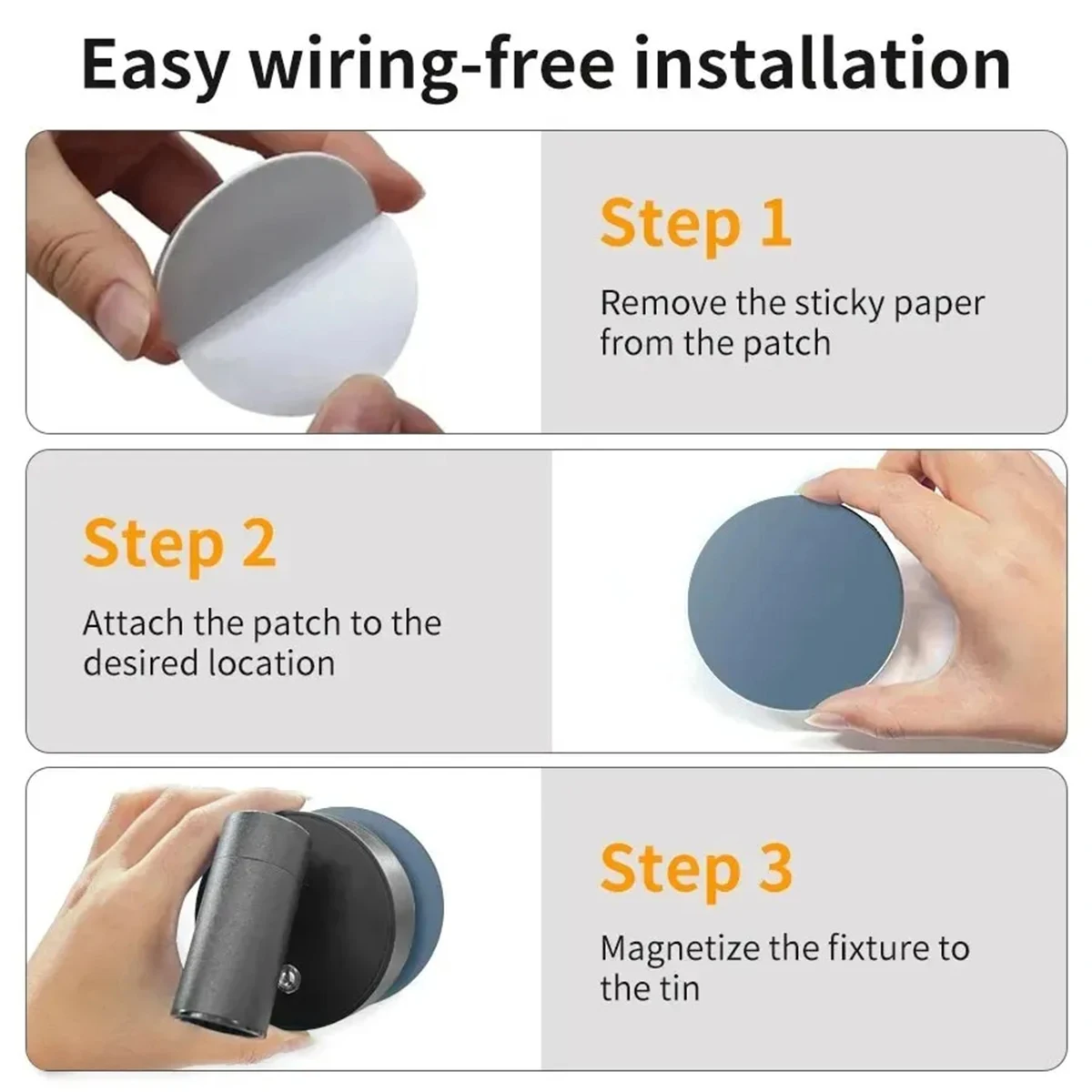 Easy wiring-free installation

Step 1

Remove the sticky paper from the patch

Step 2

Attach the patch to the desired location

Step 3

Magnetize the fixture to the tin