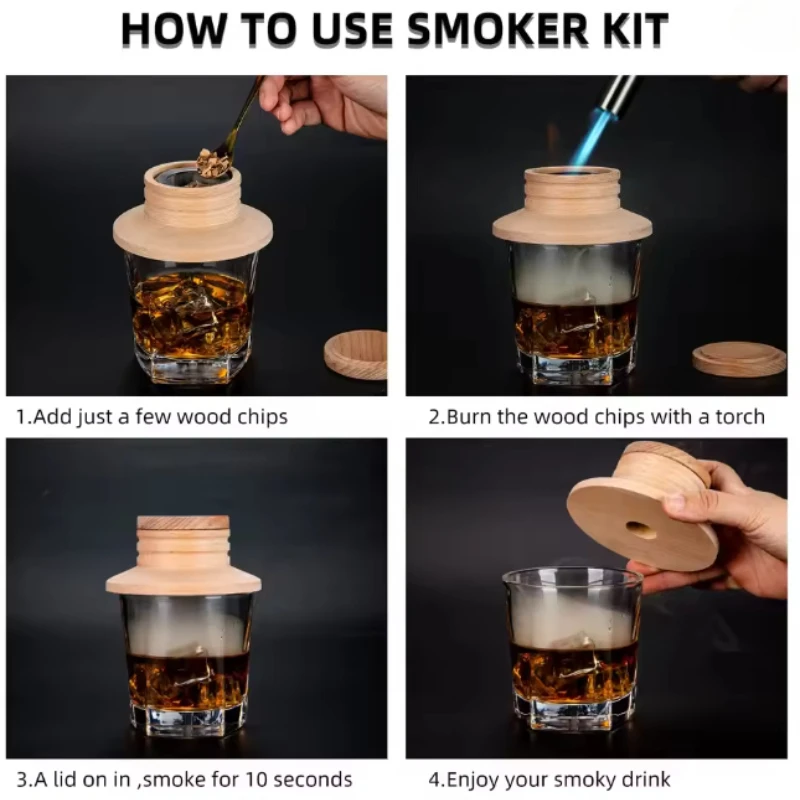 HOW TO USE SMOKER KIT

1.Add just a few wood chips

2.Burn the wood chips with a torch

3.A lid on in ,smoke for 10 seconds

4.Enjoy your smoky drink