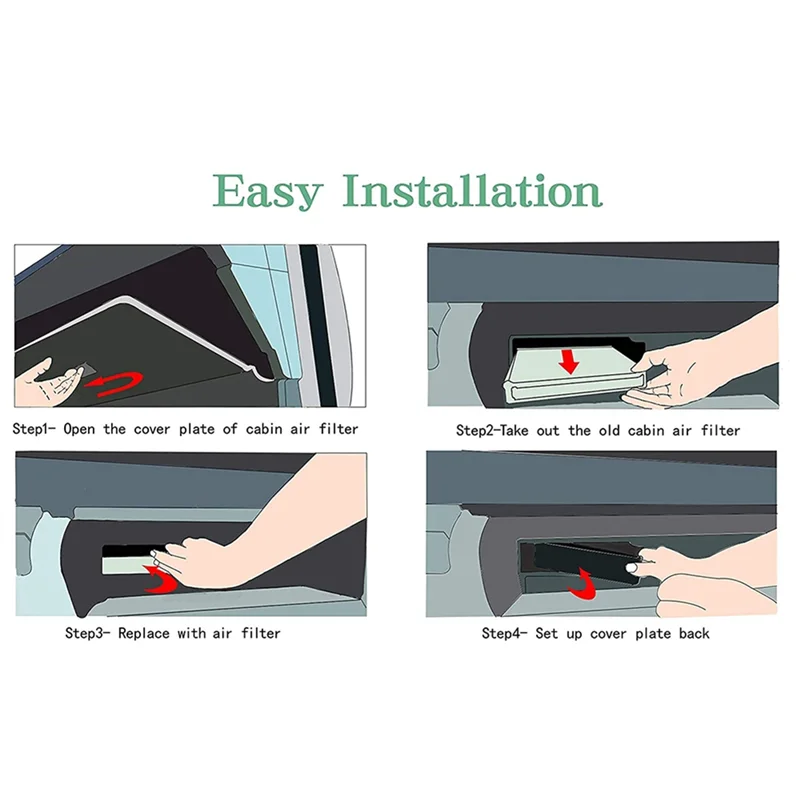 Easy Installation

Step1- Open the cover plate of cabin air filter

Step2-Take out the old cabin air filter

Step3- Replace with air filter

Step4- Set up cover plate back