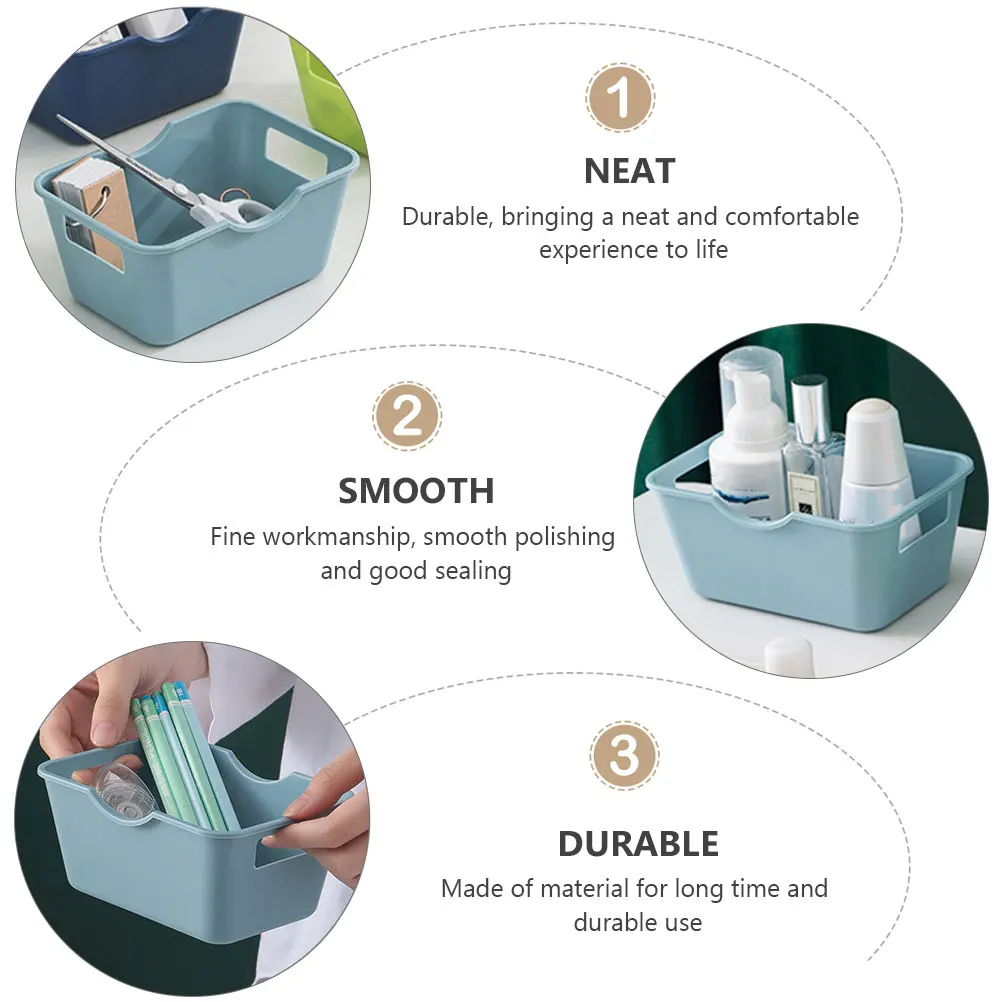 1

NEAT

Durable, bringing a neat and comfortable experience to life

2

SMOOTH

Fine workmanship, smooth polishing and good sealing

3

DURABLE

Made of material for long time and durable use