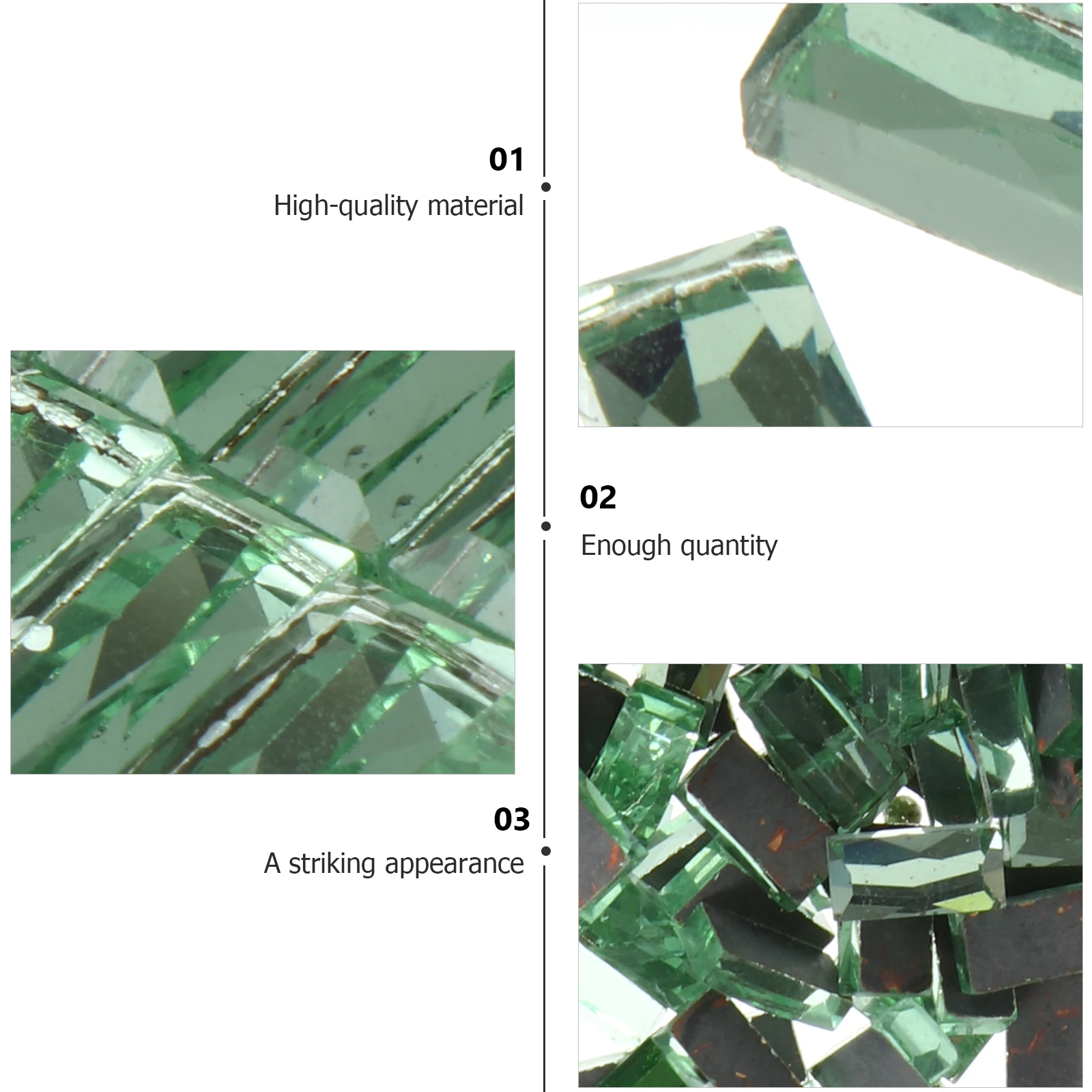 01
High-quality material

02
Enough quantity

03
A striking appearance