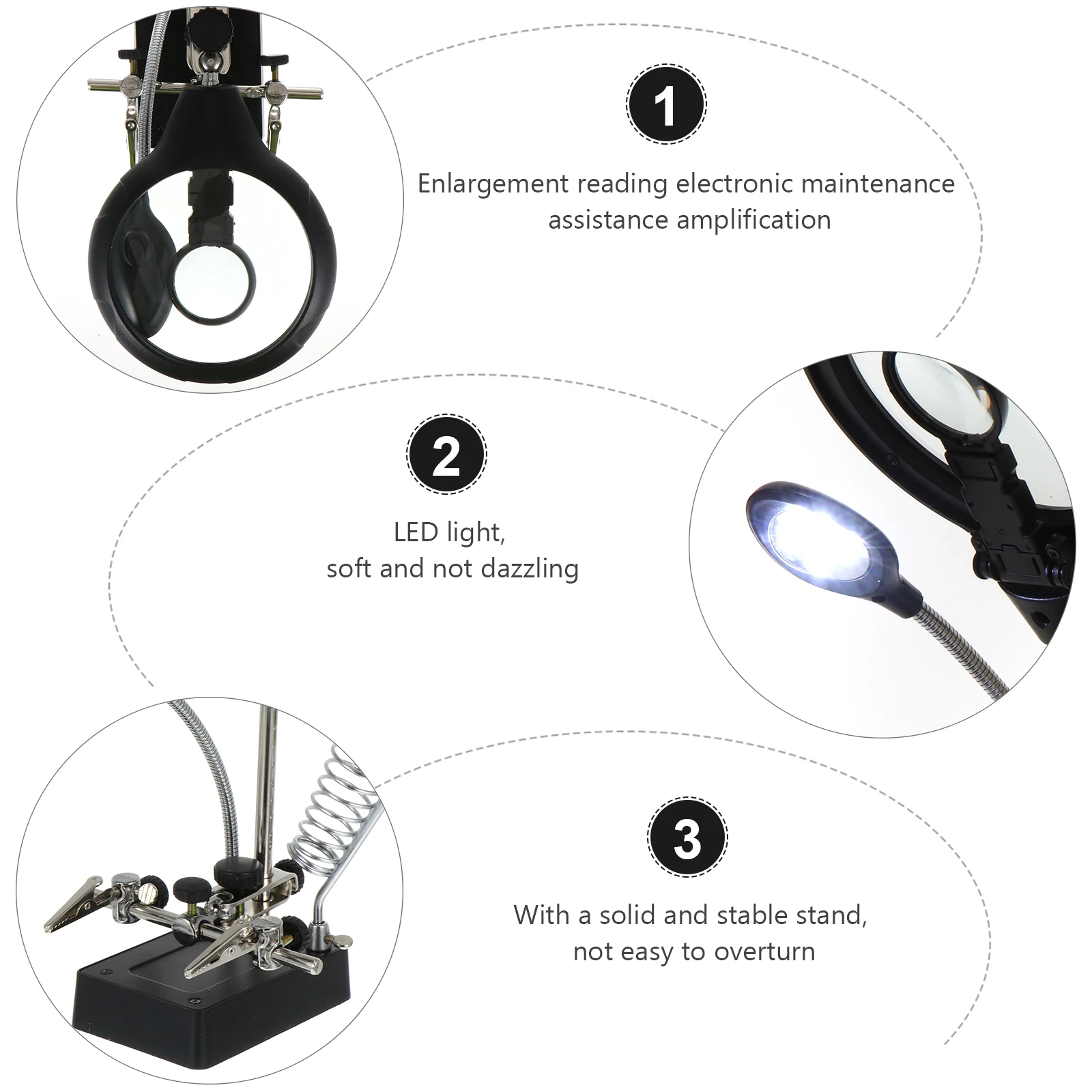 1

Enlargement reading electronic maintenance assistance amplification

2

LED light,
soft and not dazzling

3

With a solid and stable stand,
not easy to overturn