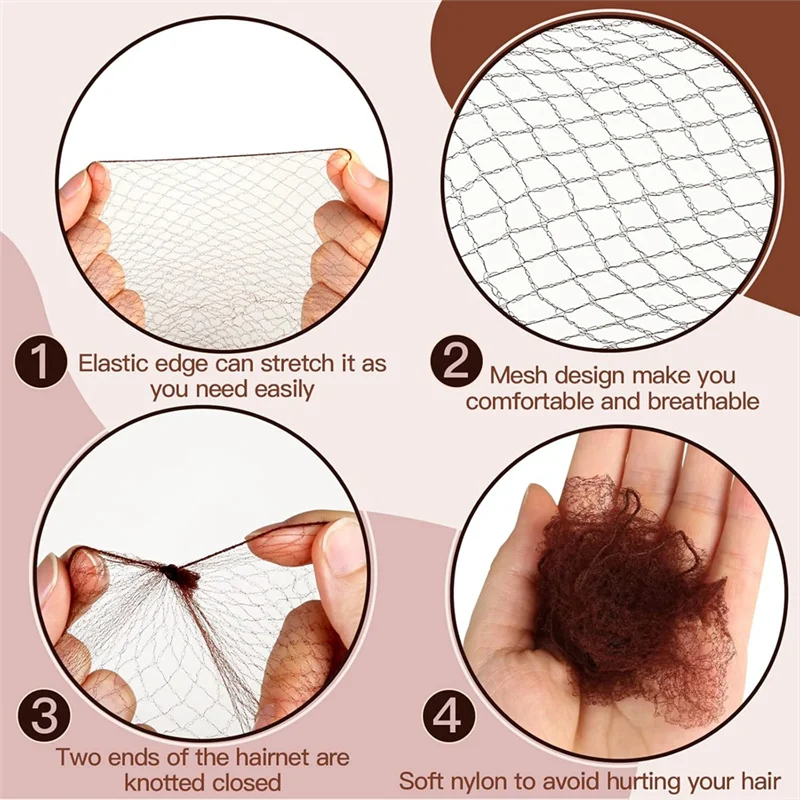 1 Elastic edge can stretch it as you need easily

2 Mesh design make you comfortable and breathable

3 Two ends of the hairnet are knotted closed

4 Soft nylon to avoid hurting your hair