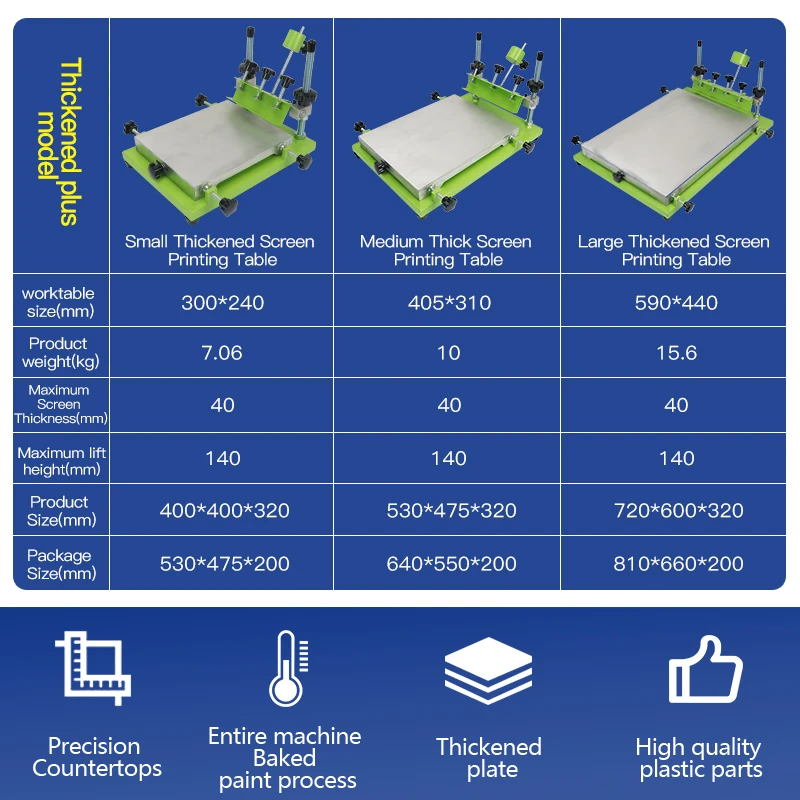 | Thickened plus model | Small Thickened Screen Printing Table | Medium Thick Screen Printing Table | Large Thickened Screen Printing Table |
|---|---|---|---|
| worktable size(mm) | 300*240 | 405*310 | 590*440 |
| Product weight(kg) | 7.06 | 10 | 15.6 |
| Maximum Screen Thickness(mm) | 40 | 40 | 40 |
| Maximum lift height(mm) | 140 | 140 | 140 |
| Product Size(mm) | 400*400*320 | 530*475*320 | 720*600*320 |
| Package Size(mm) | 530*475*200 | 640*550*200 | 810*660*200 |

Precision Countertops

Entire machine Baked paint process

Thickened plate

High quality plastic parts