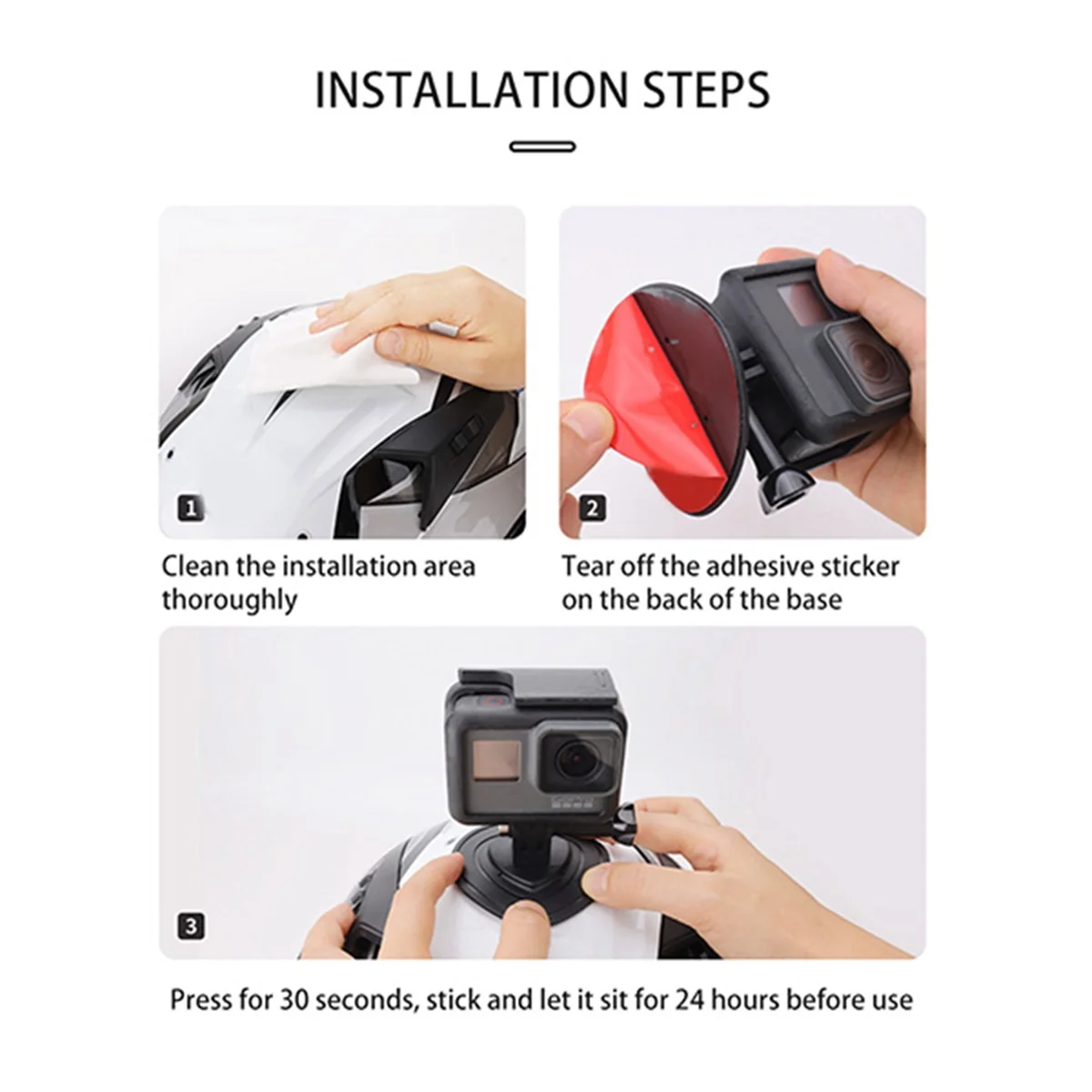 INSTALLATION STEPS

1

Clean the installation area thoroughly

2

Tear off the adhesive sticker on the back of the base

3

Press for 30 seconds, stick and let it sit for 24 hours before use