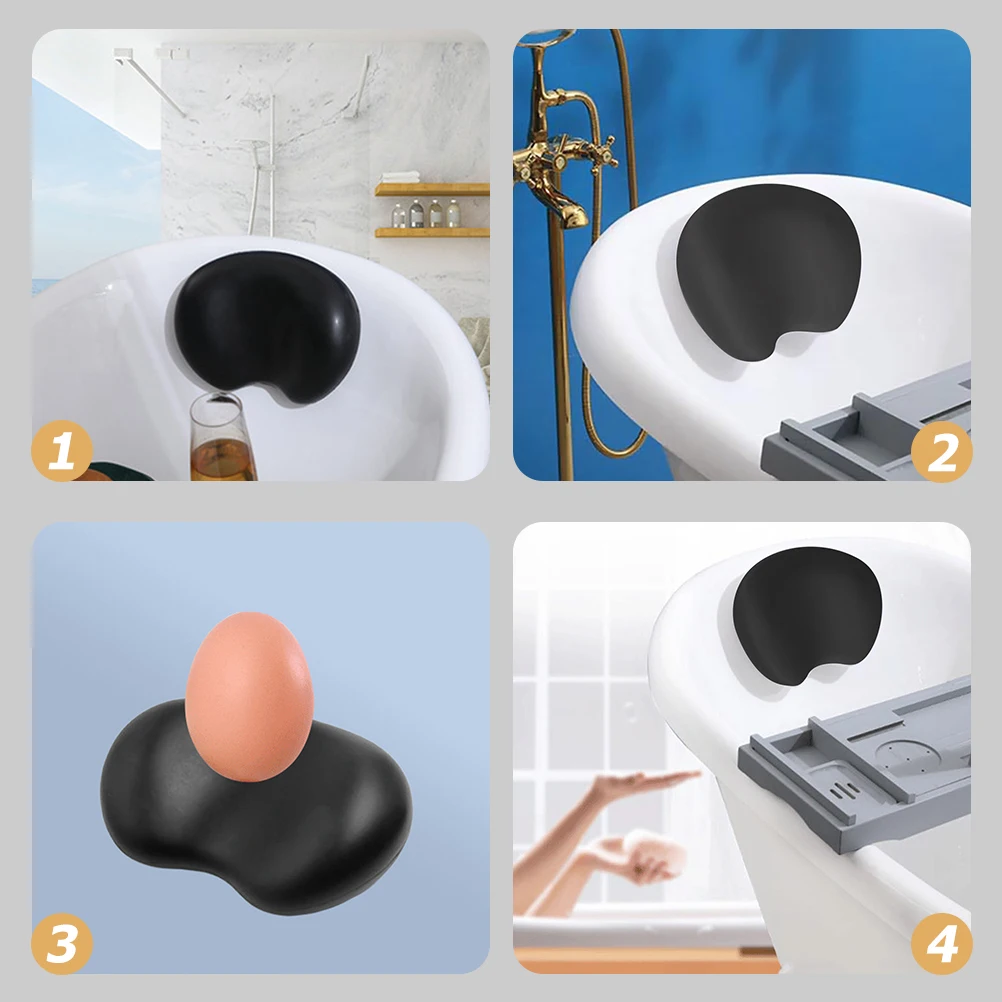 1

2

3

4