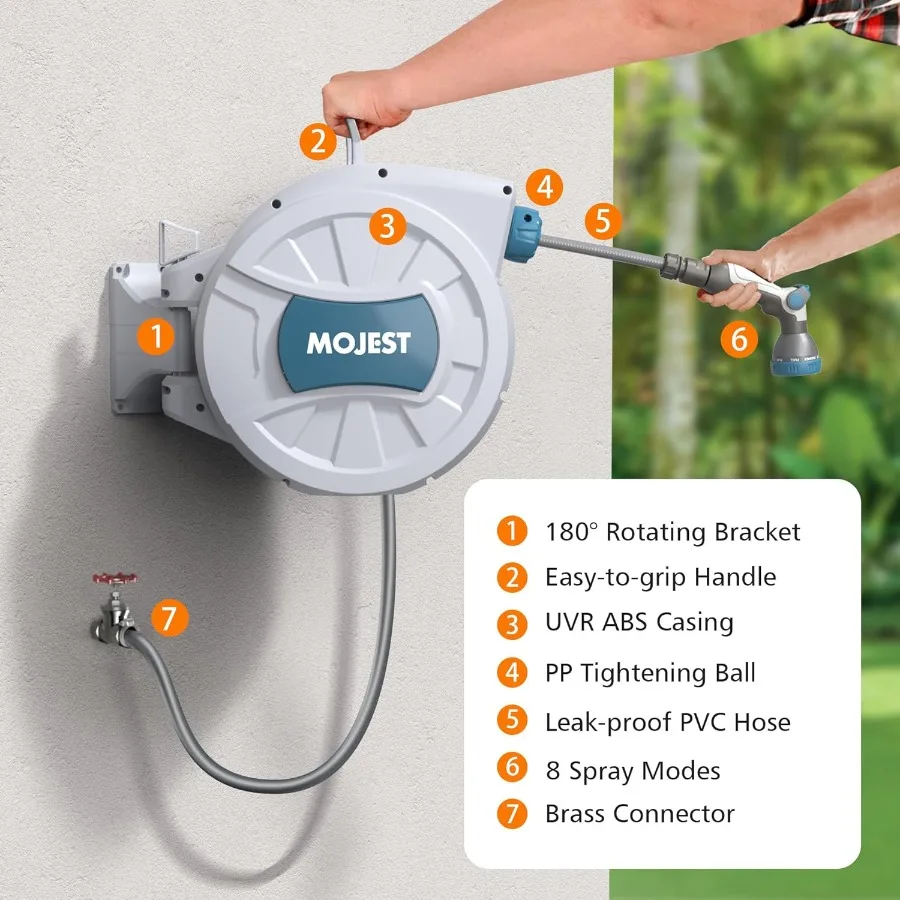 2
4
3
5
1
MOJEST
6
7

1 180° Rotating Bracket
2 Easy-to-grip Handle
3 UVR ABS Casing
4 PP Tightening Ball
5 Leak-proof PVC Hose
6 8 Spray Modes
7 Brass Connector