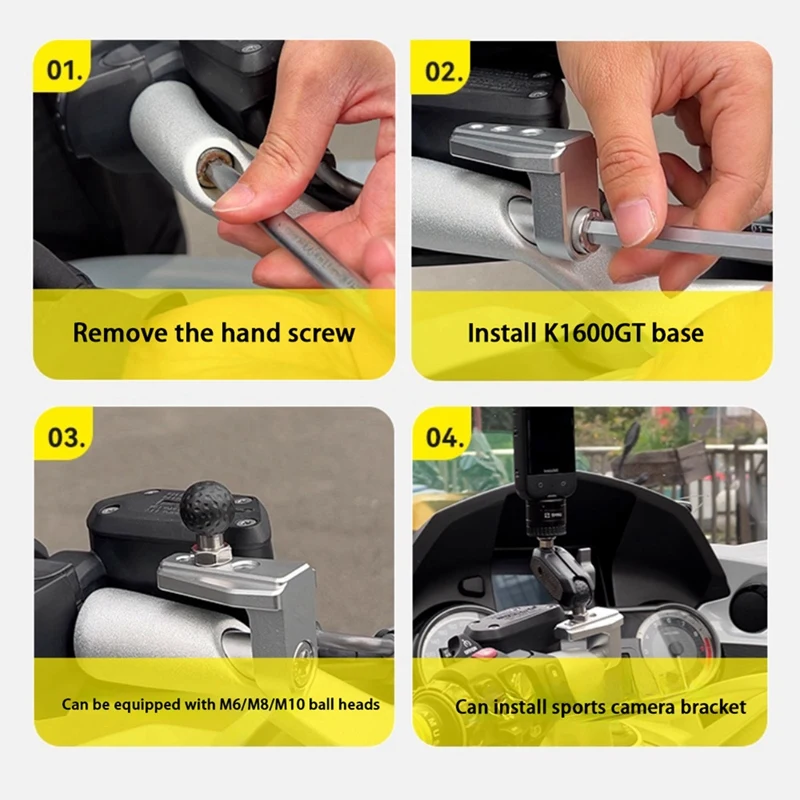 01.

Remove the hand screw

02.

Install K1600GT base

03.

Can be equipped with M6/M8/M10 ball heads

04.

Can install sports camera bracket