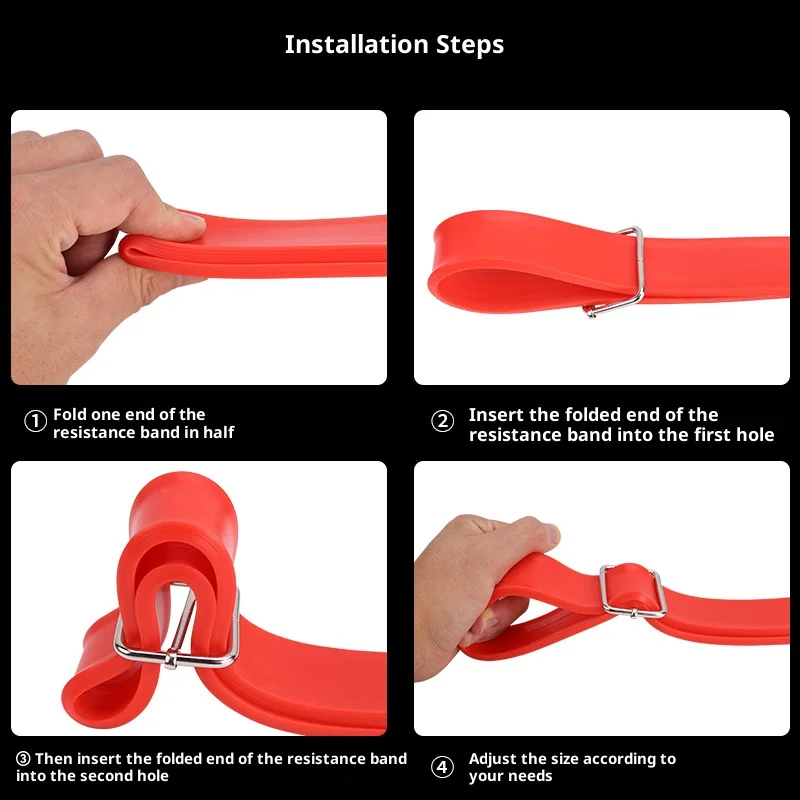 Installation Steps

① Fold one end of the resistance band in half

② Insert the folded end of the resistance band into the first hole

③ Then insert the folded end of the resistance band into the second hole

④ Adjust the size according to your needs