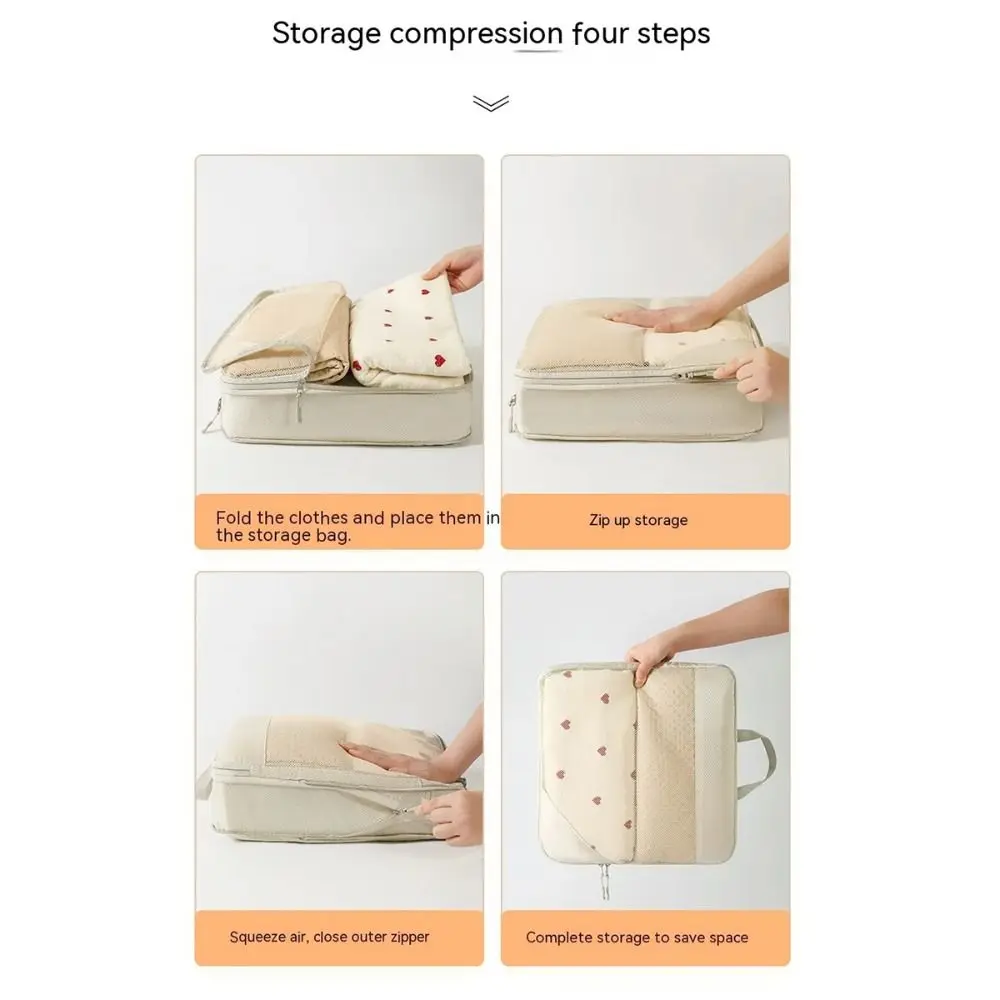 Storage compression four steps

Fold the clothes and place them in the storage bag.

Zip up storage

Squeeze air, close outer zipper

Complete storage to save space