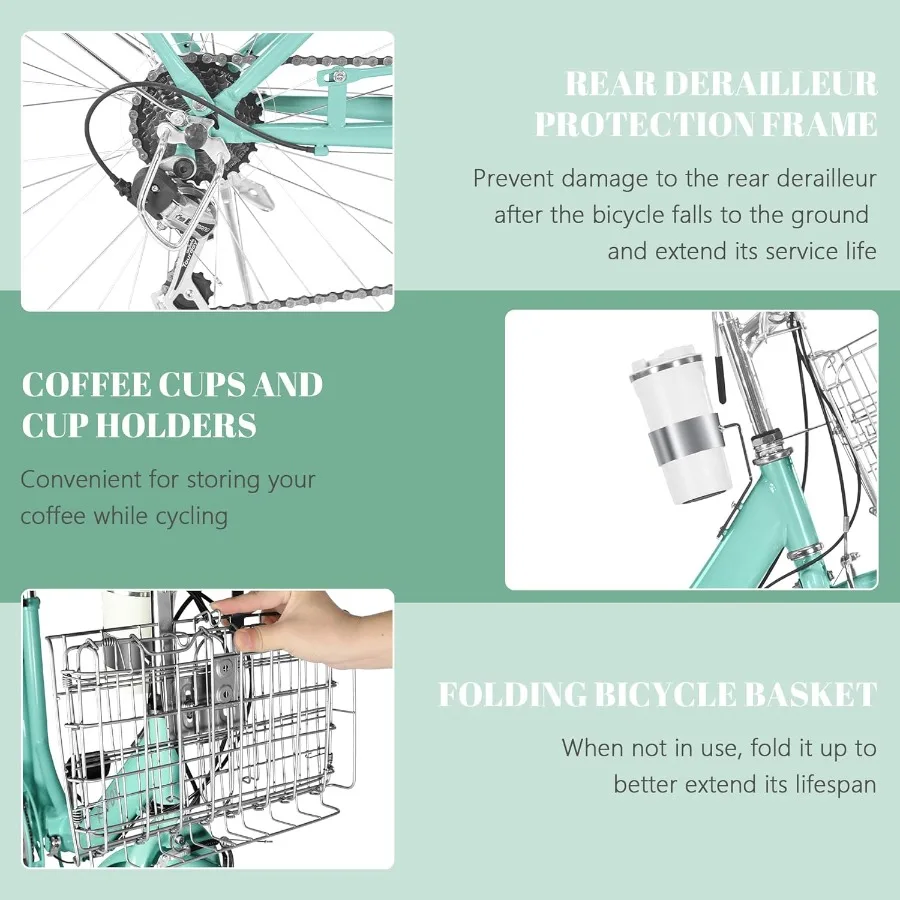 REAR DERAILLEUR PROTECTION FRAME

Prevent damage to the rear derailleur after the bicycle falls to the ground and extend its service life

COFFEE CUPS AND CUP HOLDERS

Convenient for storing your coffee while cycling

FOLDING BICYCLE BASKET

When not in use, fold it up to better extend its lifespan