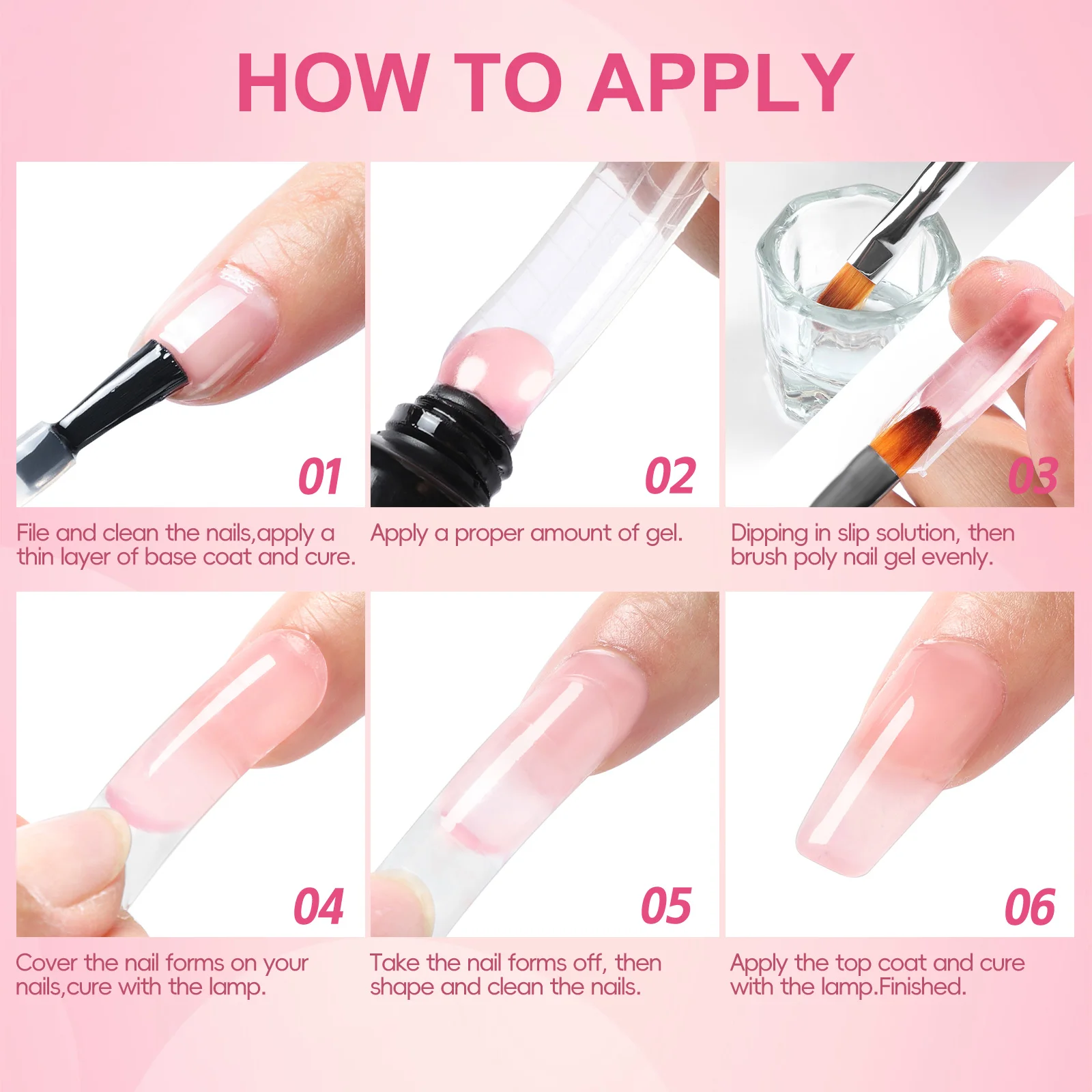 HOW TO APPLY

01

File and clean the nails,apply a thin layer of base coat and cure.

02

Apply a proper amount of gel.

03

Dipping in slip solution, then brush poly nail gel evenly.

04

Cover the nail forms on your nails,cure with the lamp.

05

Take the nail forms off, then shape and clean the nails.

06

Apply the top coat and cure with the lamp.Finished.