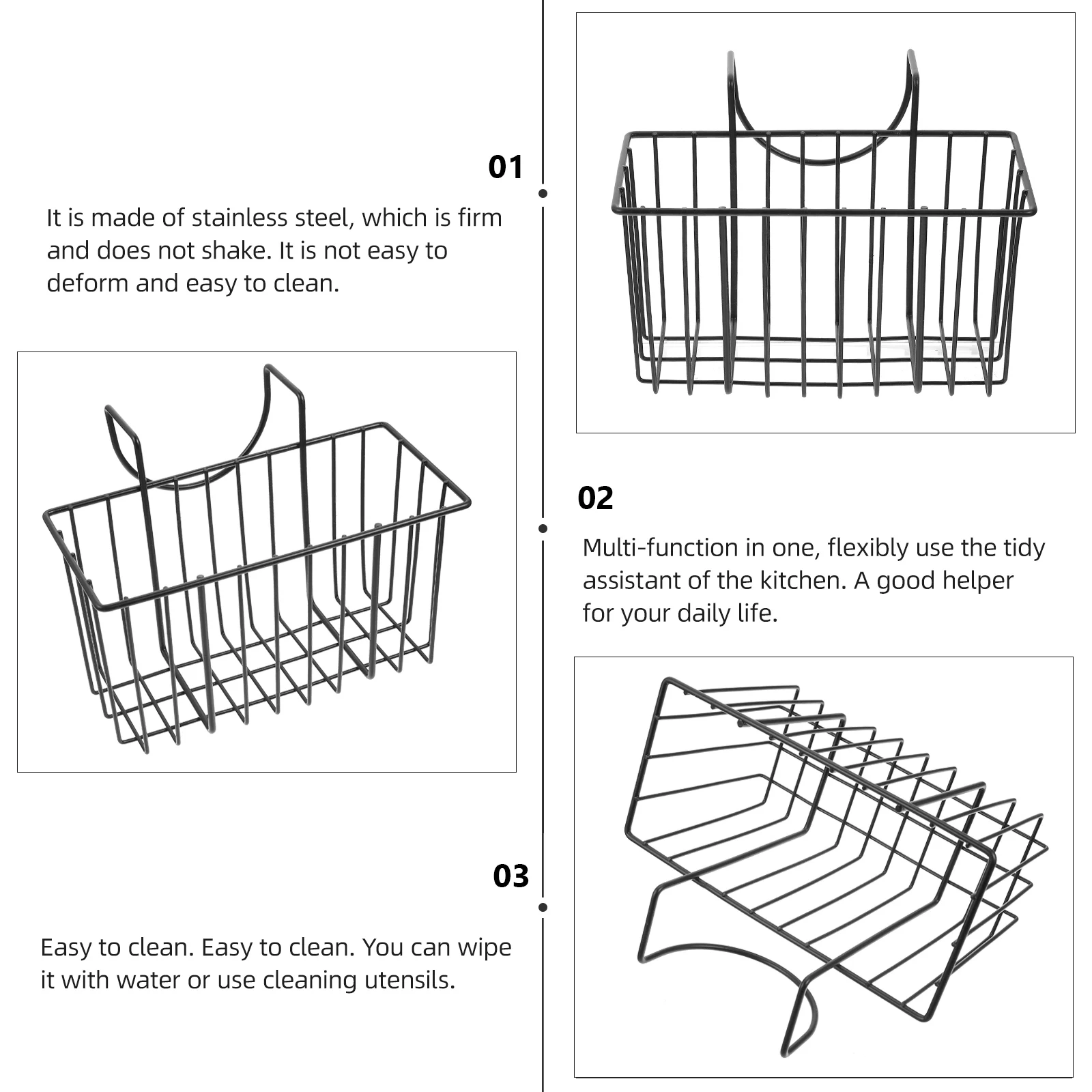 01

It is made of stainless steel, which is firm and does not shake. It is not easy to deform and easy to clean.

02

Multi-function in one, flexibly use the tidy assistant of the kitchen. A good helper for your daily life.

03

Easy to clean. Easy to clean. You can wipe it with water or use cleaning utensils.