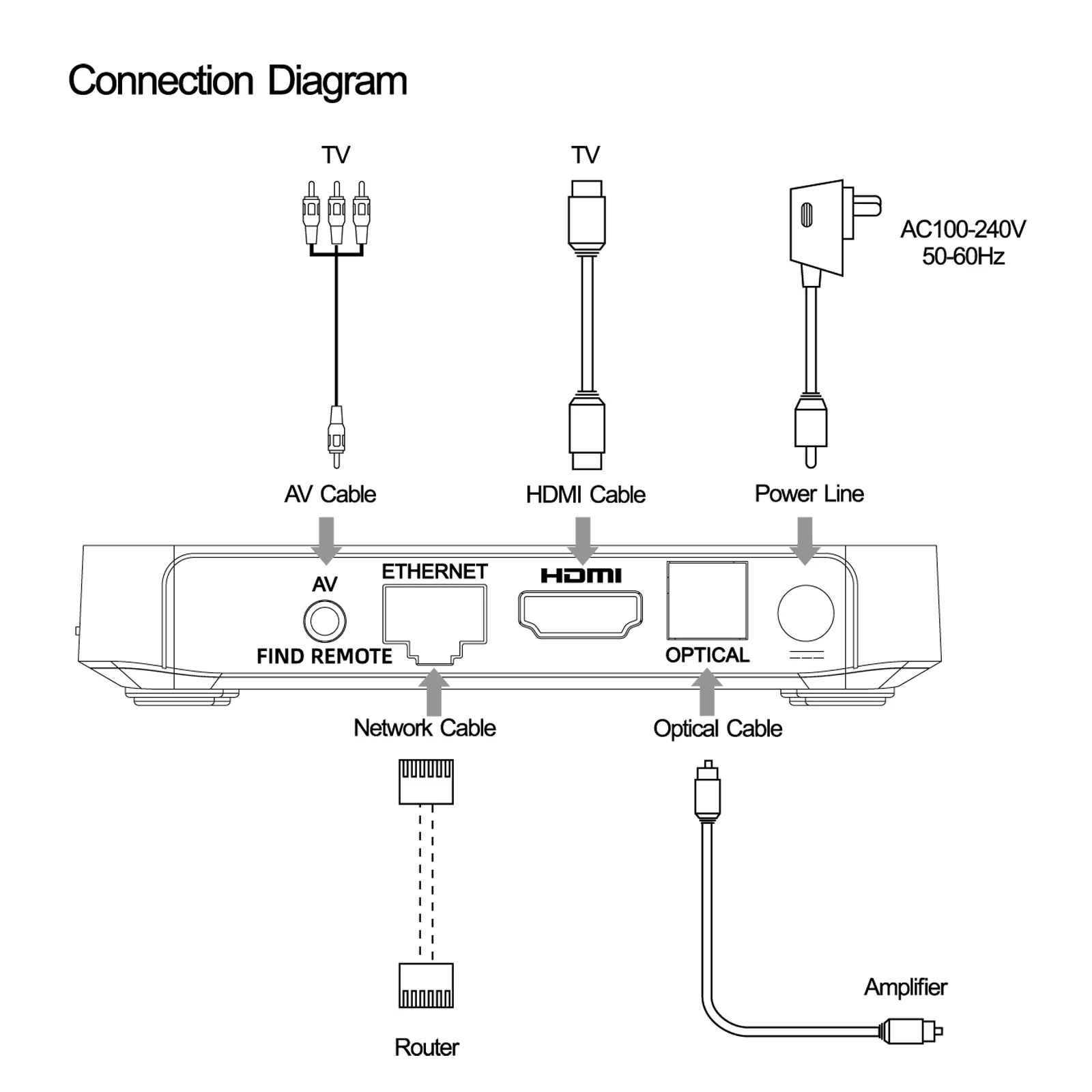 Connection Diagram

TV

TV

AC100-240V
50-60Hz

AV Cable

HDMI Cable

Power Line

AV

ETHERNET

HDMI

FIND REMOTE

OPTICAL

Network Cable

Optical Cable

Amplifier

Router