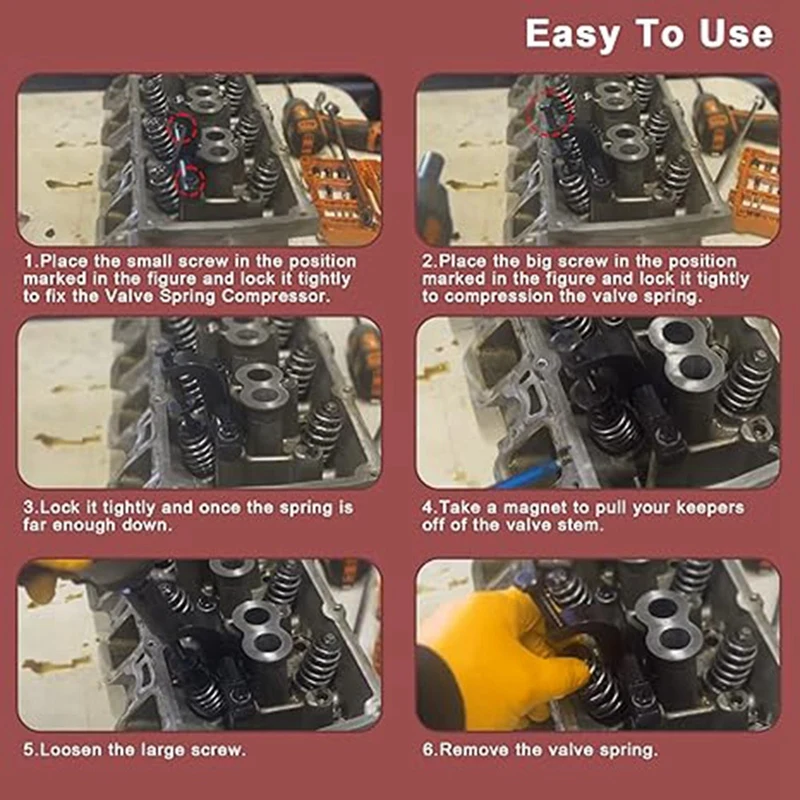 Easy To Use

1.Place the small screw in the position marked in the figure and lock it tightly to fix the Valve Spring Compressor.

2.Place the big screw in the position marked in the figure and lock it tightly to compression the valve spring.

3.Lock it tightly and once the spring is far enough down.

4.Take a magnet to pull your keepers off of the valve stem.

5.Loosen the large screw.

6.Remove the valve spring.