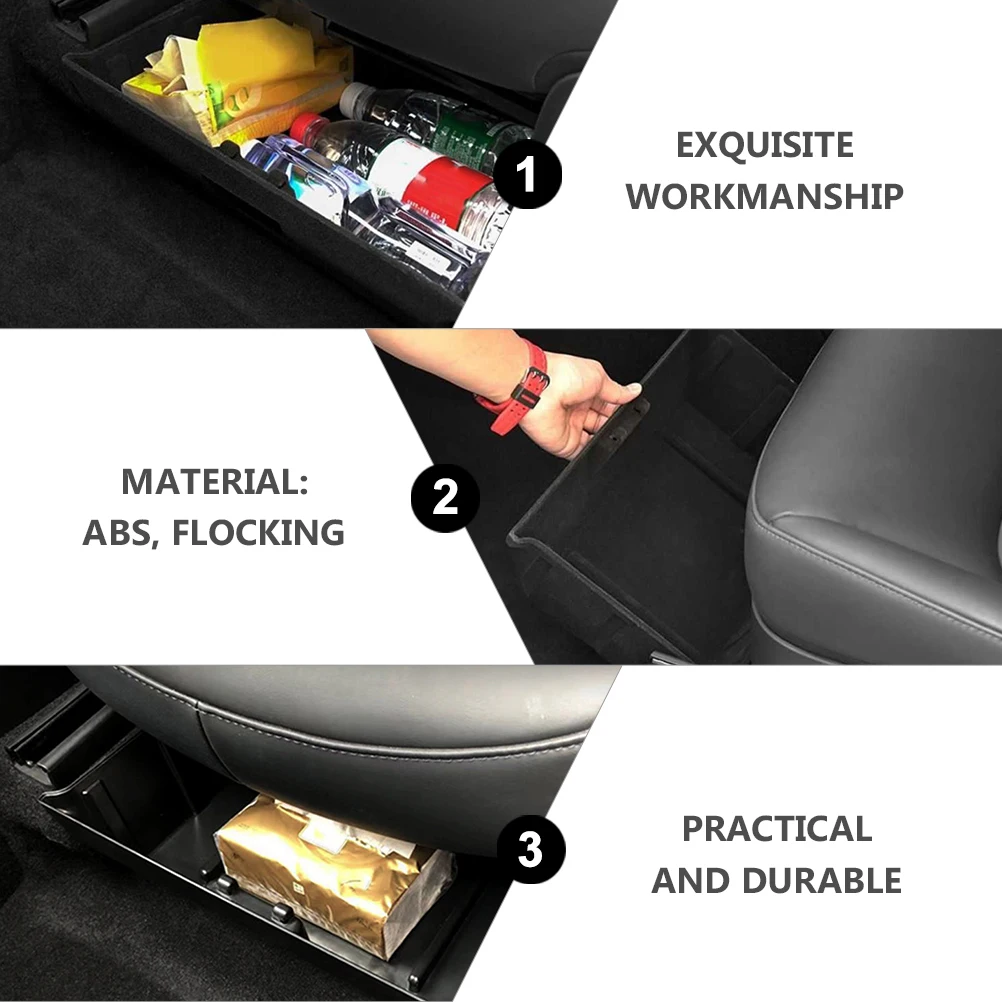 1

EXQUISITE WORKMANSHIP

MATERIAL: ABS, FLOCKING

2

3

PRACTICAL AND DURABLE