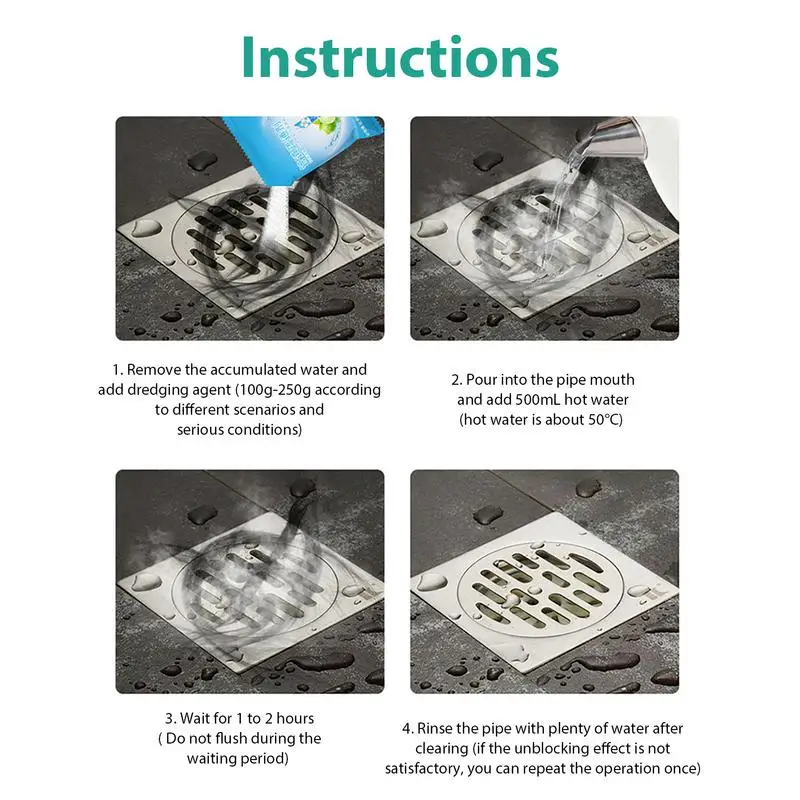 Instructions

1. Remove the accumulated water and add dredging agent (100g-250g according to different scenarios and serious conditions)

2. Pour into the pipe mouth and add 500mL hot water (hot water is about 50°C)

3. Wait for 1 to 2 hours ( Do not flush during the waiting period)

4. Rinse the pipe with plenty of water after clearing (if the unblocking effect is not satisfactory, you can repeat the operation once)