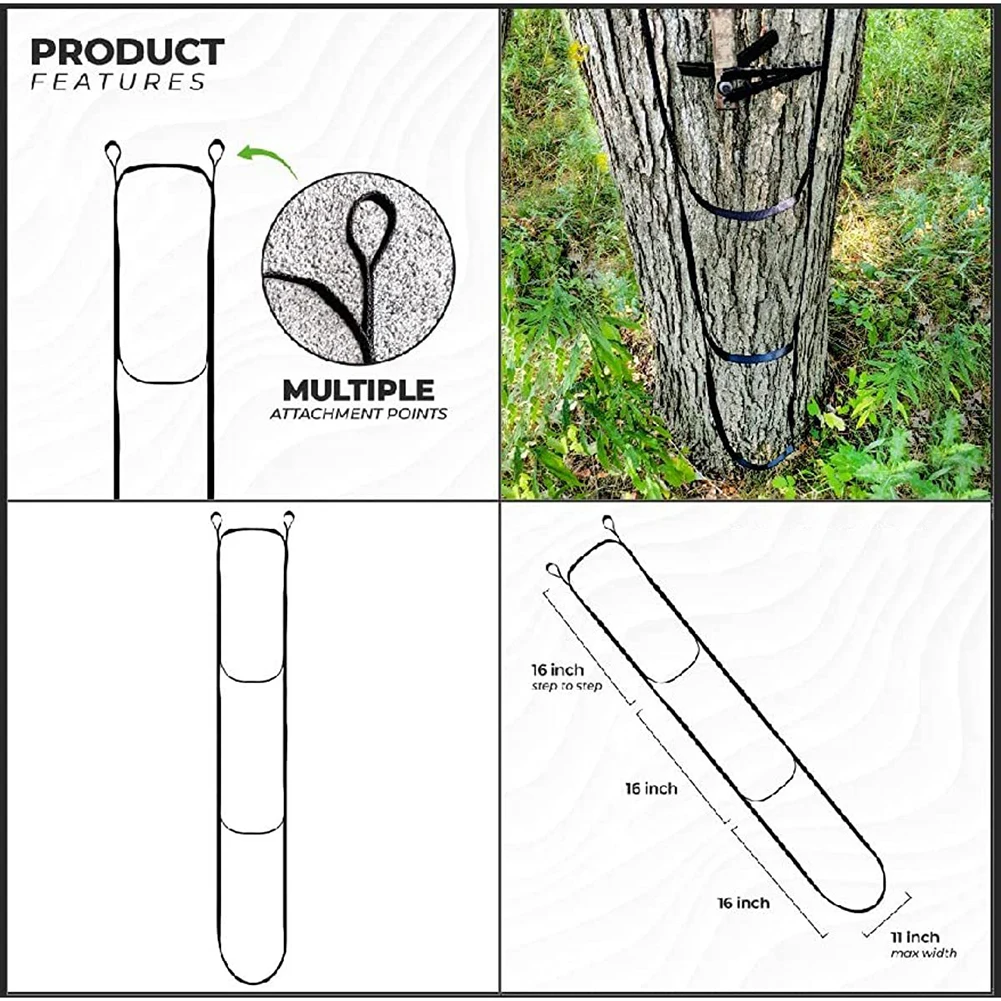 PRODUCT
FEATURES

MULTIPLE
ATTACHMENT POINTS

16 inch
step to step

16 inch

16 inch

11 inch
max width