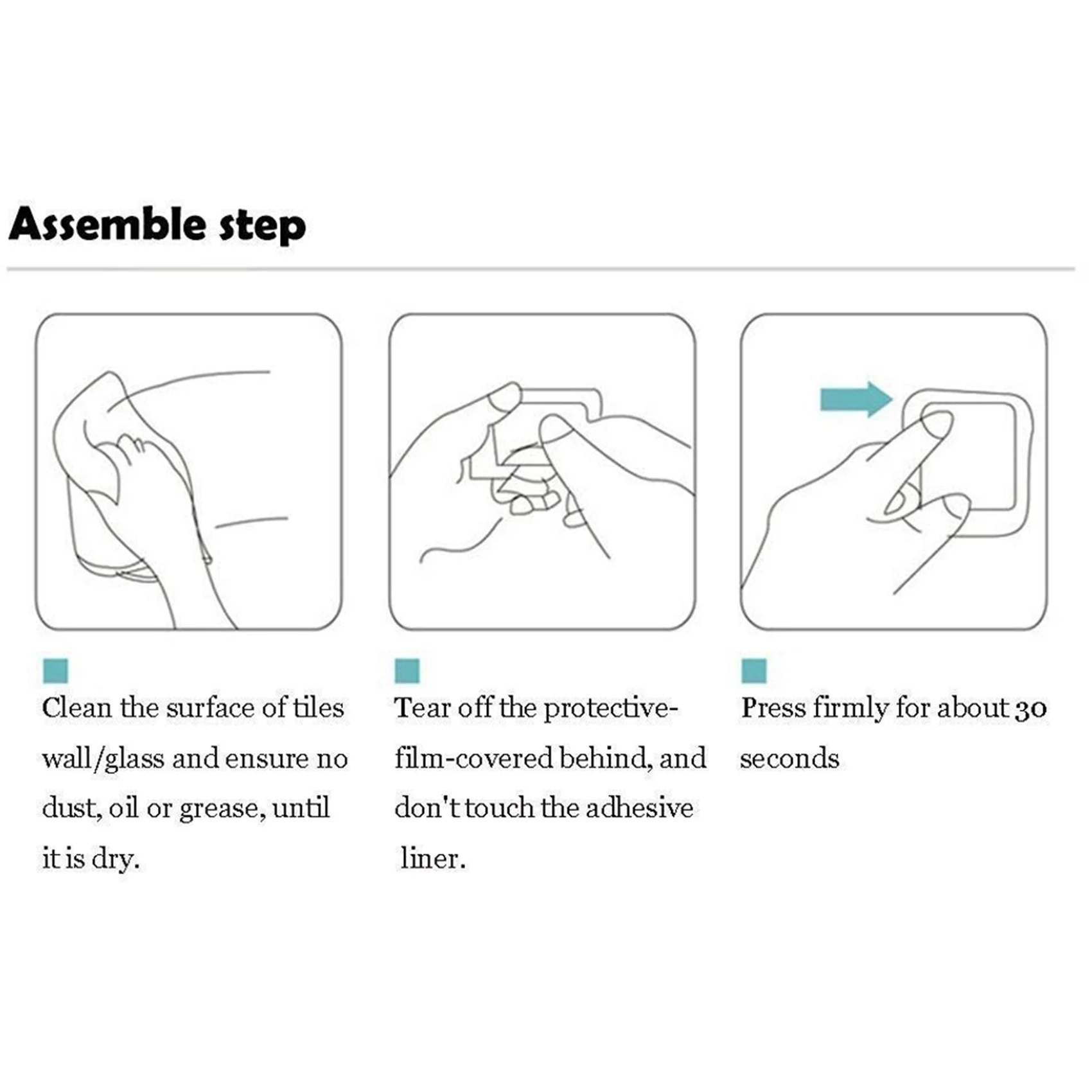 Assemble step

Clean the surface of tiles wall/glass and ensure no dust, oil or grease, until it is dry.

Tear off the protective-film-covered behind, and don't touch the adhesive liner.

Press firmly for about 30 seconds