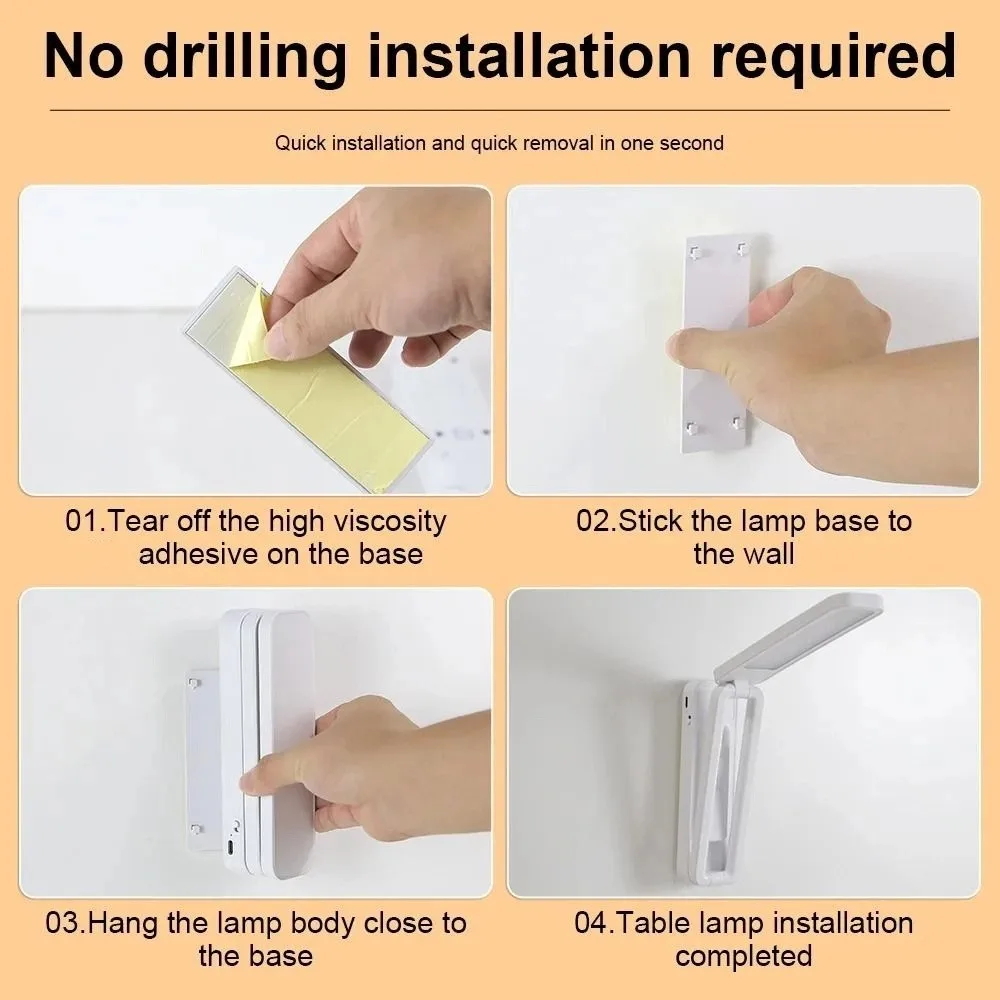 No drilling installation required

Quick installation and quick removal in one second

01.Tear off the high viscosity adhesive on the base

02.Stick the lamp base to the wall

03.Hang the lamp body close to the base

04.Table lamp installation completed