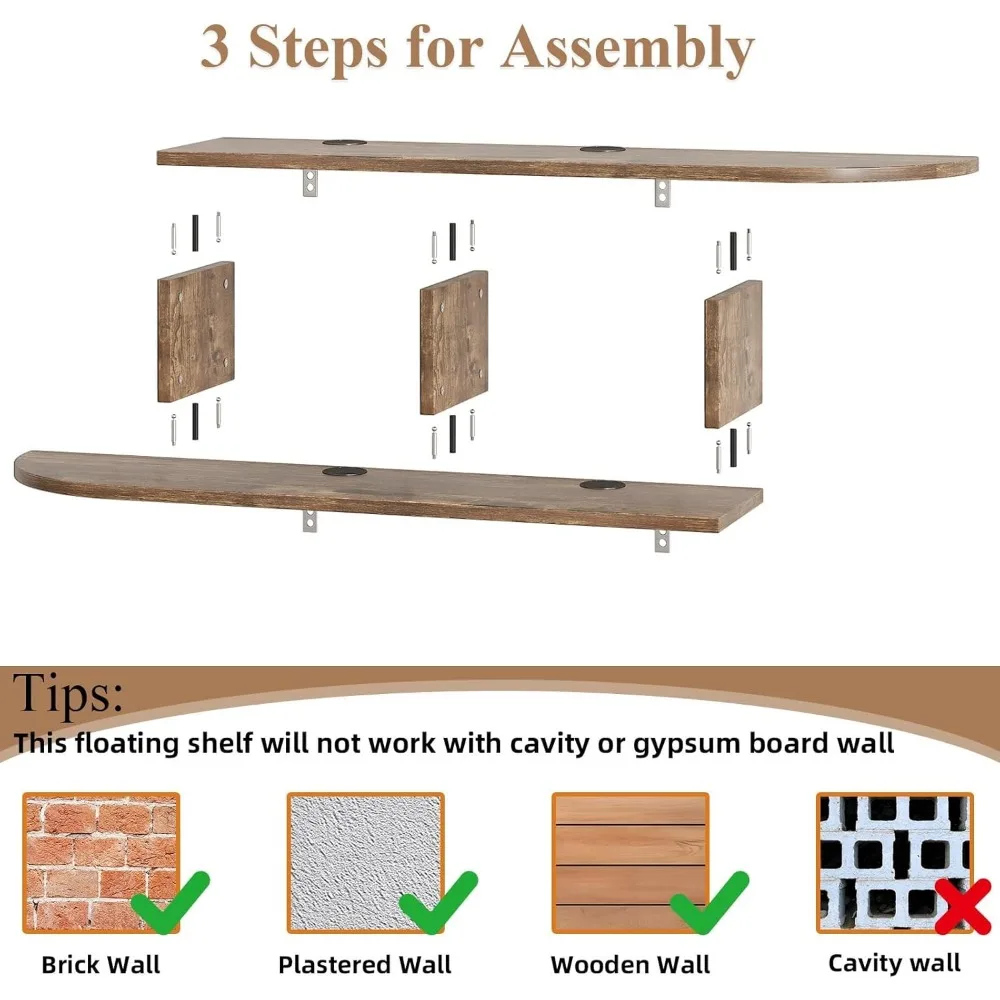 3 Steps for Assembly

Tips:
This floating shelf will not work with cavity or gypsum board wall

Brick Wall

Plastered Wall

Wooden Wall

Cavity wall