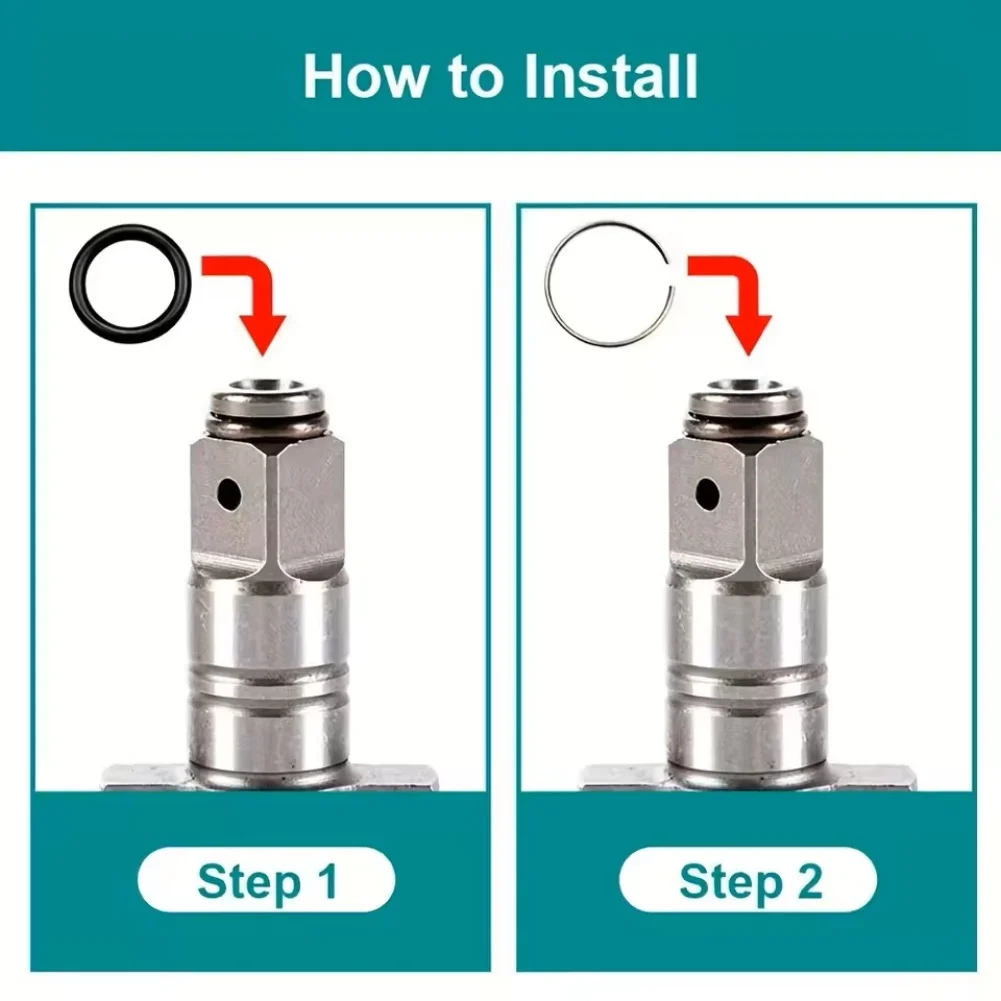 How to Install

Step 1

Step 2