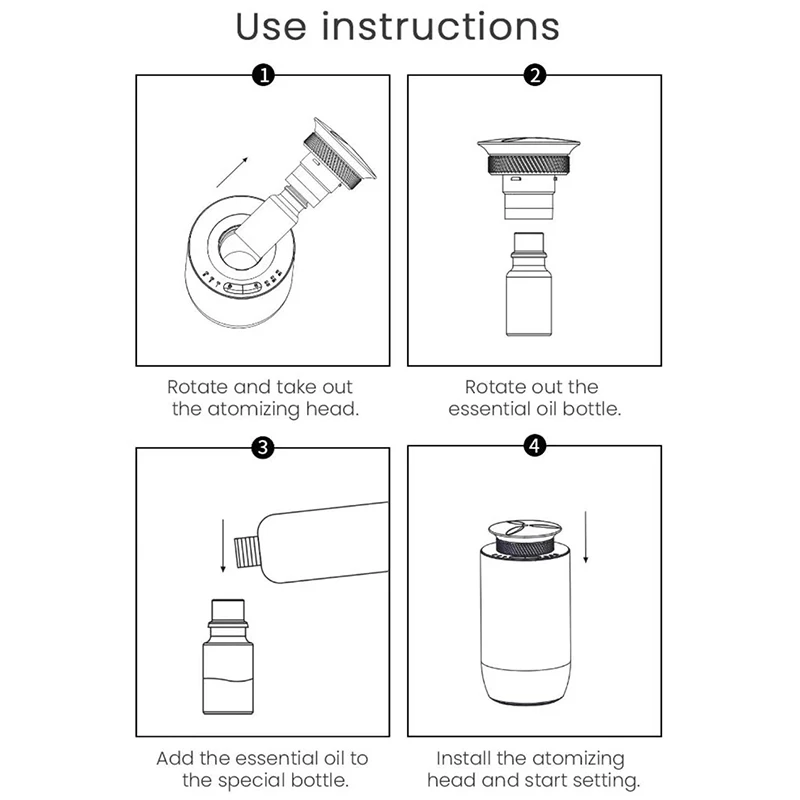 Use instructions

1

Rotate and take out the atomizing head.

2

Rotate out the essential oil bottle.

3

Add the essential oil to the special bottle.

4

Install the atomizing head and start setting.