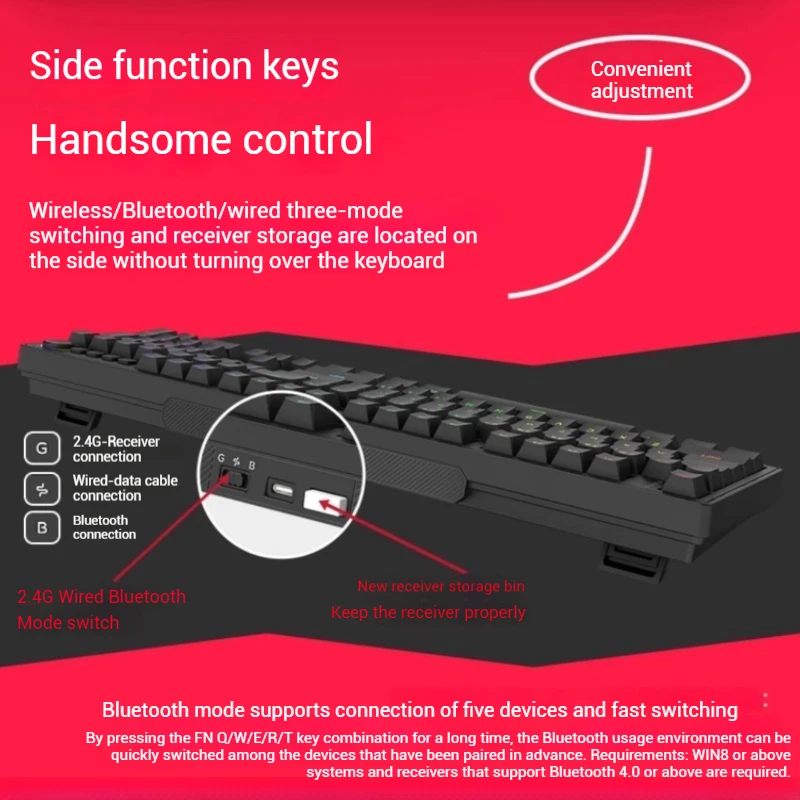 Side function keys

Handsome control

Convenient adjustment

Wireless/Bluetooth/wired three-mode switching and receiver storage are located on the side without turning over the keyboard

G 2.4G-Receiver connection

Wired-data cable connection

B Bluetooth connection

G B

2.4G Wired Bluetooth
Mode switch

New receiver storage bin
Keep the receiver properly

Bluetooth mode supports connection of five devices and fast switching

By pressing the FN Q/W/E/R/T key combination for a long time, the Bluetooth usage environment can be quickly switched among the devices that have been paired in advance. Requirements: WIN8 or above systems and receivers that support Bluetooth 4.0 or above are required.