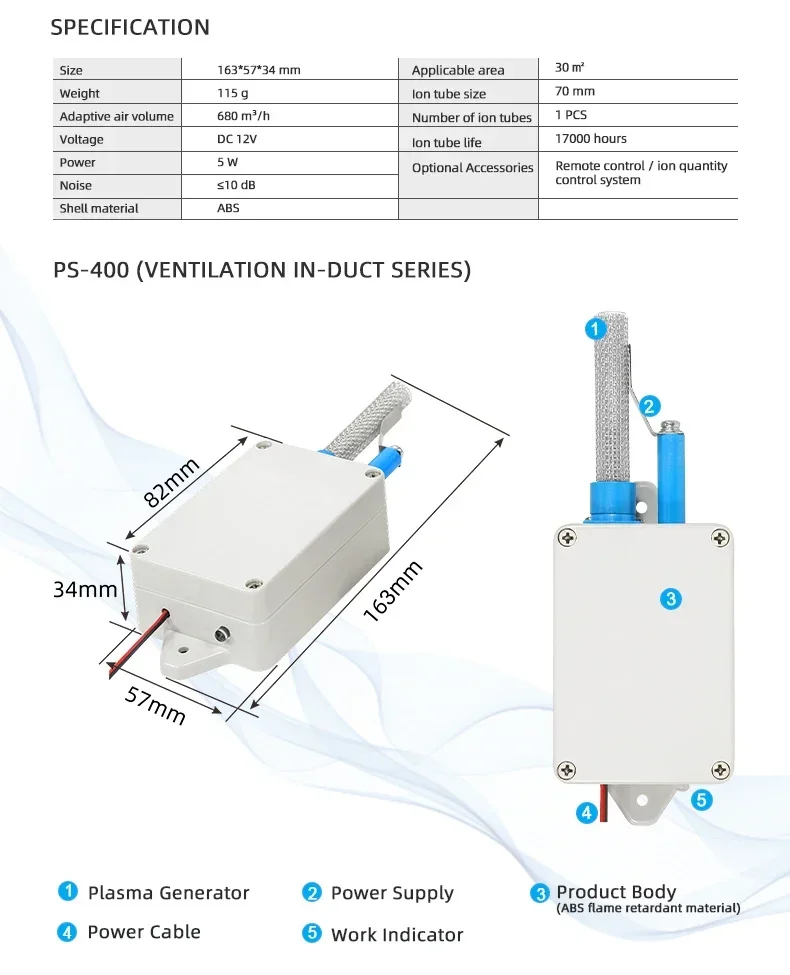 SPECIFICATION

| Size | 163*57*34 mm | Applicable area | 30 ㎡ |
|---|---|---|---|
| Weight | 115 g | Ion tube size | 70 mm |
| Adaptive air volume | 680 m³/h | Number of ion tubes | 1 PCS |
| Voltage | DC 12V | Ion tube life | 17000 hours |
| Power | 5 W | Optional Accessories | Remote control / ion quantity control system |
| Noise | ≤10 dB | | |
| Shell material | ABS | | |

PS-400 (VENTILATION IN-DUCT SERIES)

82mm
34mm
163mm
57mm

1
2
3
4
5

1 Plasma Generator
2 Power Supply
3 Product Body (ABS flame retardant material)
4 Power Cable
5 Work Indicator