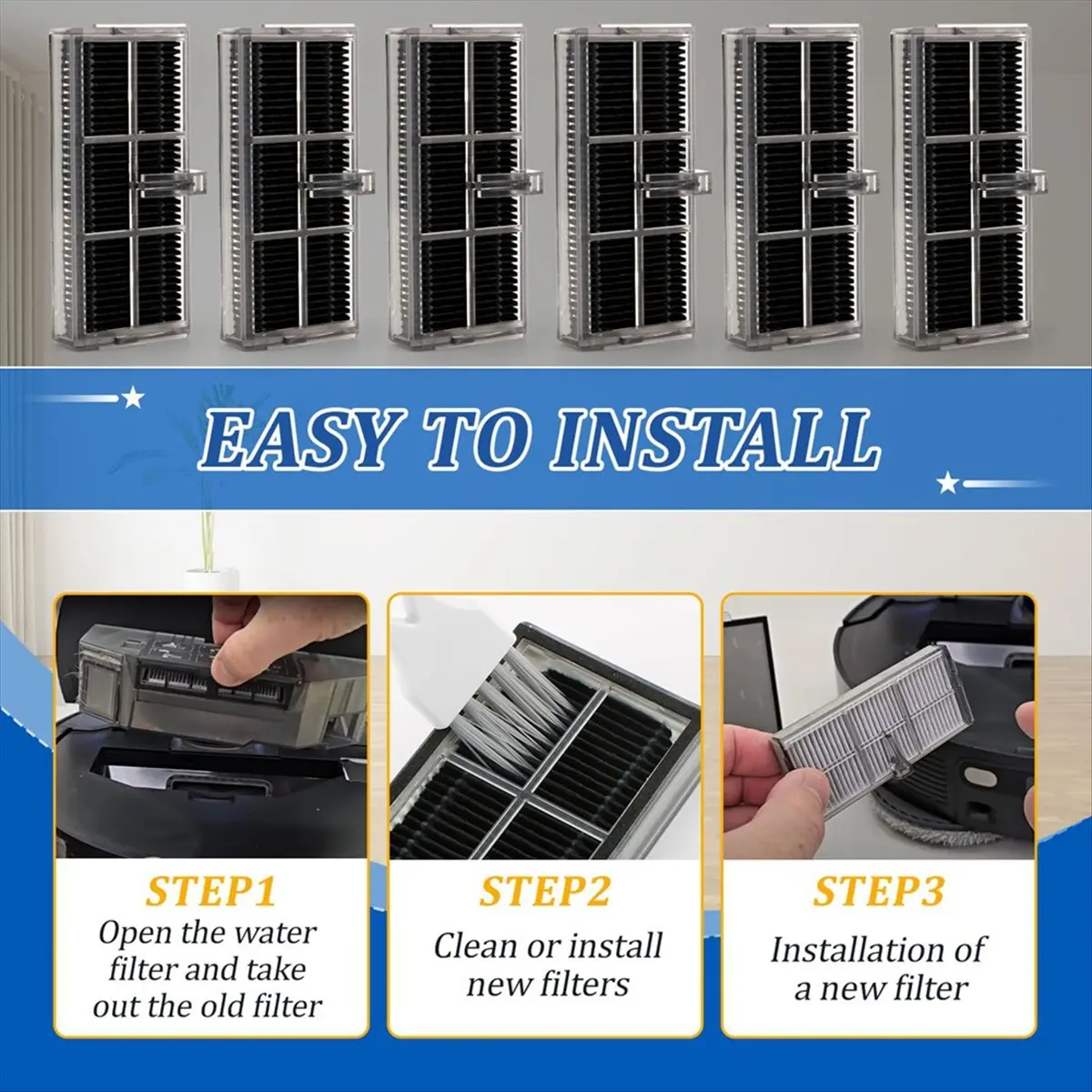 EASY TO INSTALL

STEP1
Open the water filter and take out the old filter

STEP2
Clean or install new filters

STEP3
Installation of a new filter