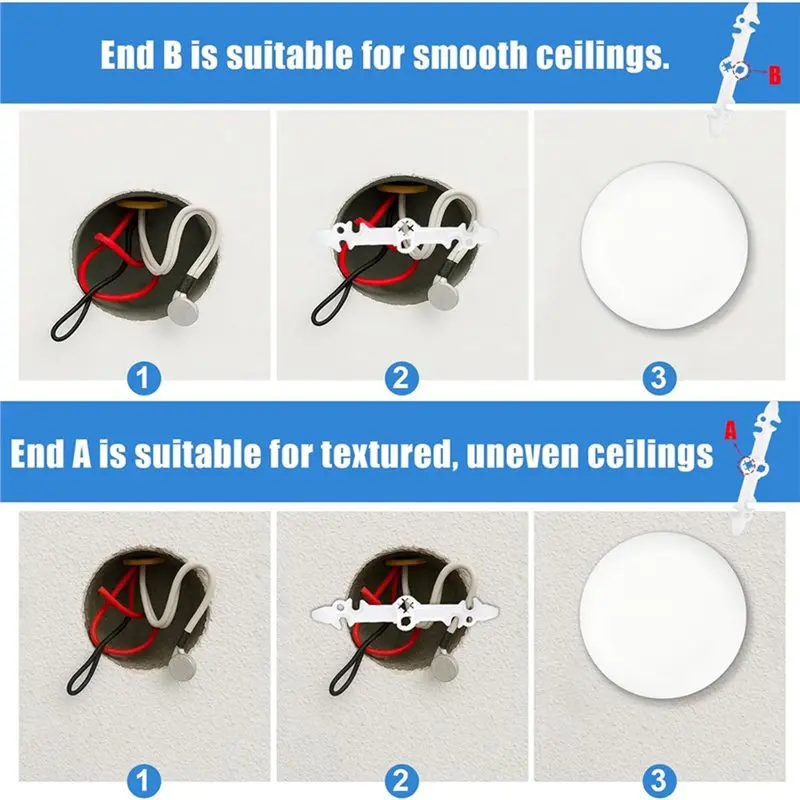 End B is suitable for smooth ceilings.

B

1

2

3

End A is suitable for textured, uneven ceilings

A

1

2

3