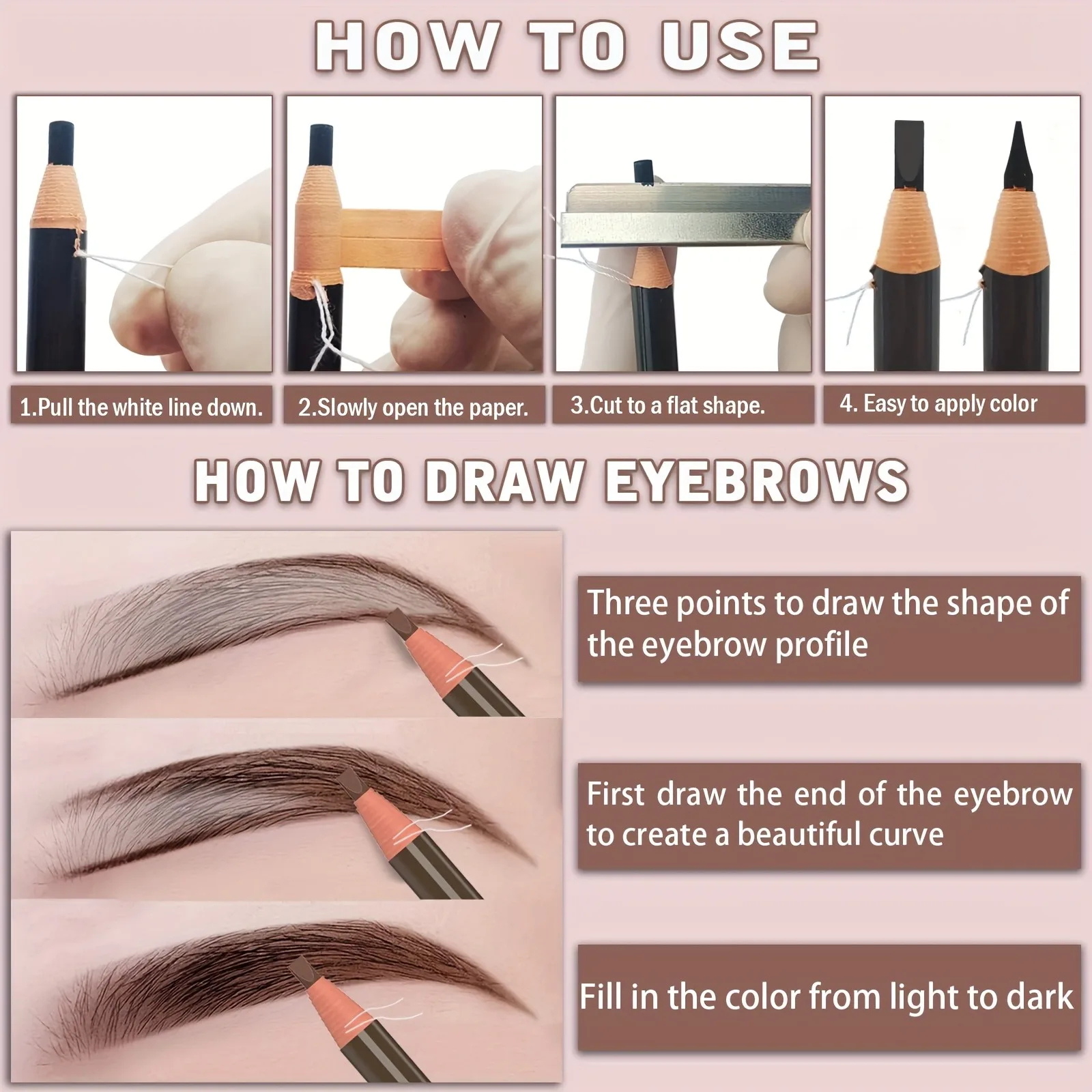 HOW TO USE

1.Pull the white line down.

2.Slowly open the paper.

3.Cut to a flat shape.

4. Easy to apply color

HOW TO DRAW EYEBROWS

Three points to draw the shape of the eyebrow profile

First draw the end of the eyebrow to create a beautiful curve

Fill in the color from light to dark