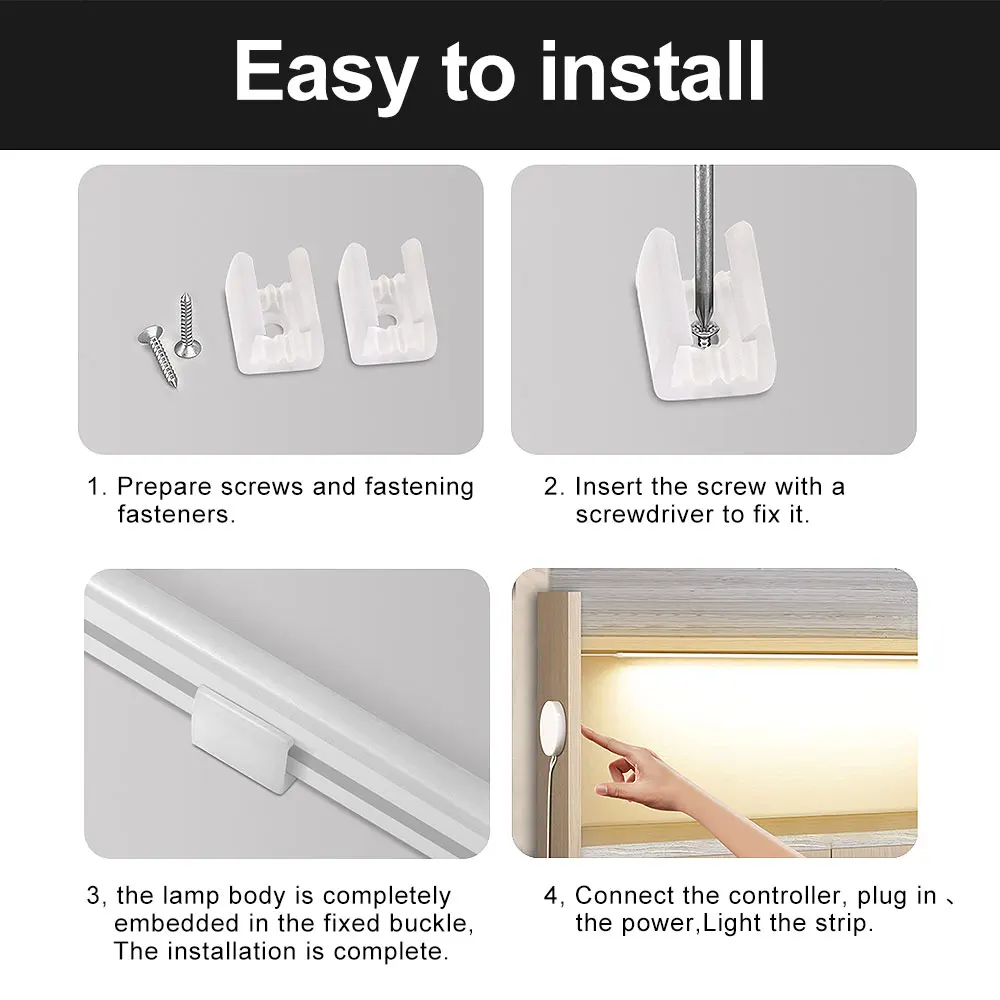 Easy to install

1. Prepare screws and fastening fasteners.

2. Insert the screw with a screwdriver to fix it.

3, the lamp body is completely embedded in the fixed buckle, The installation is complete.

4, Connect the controller, plug in 、 the power,Light the strip.