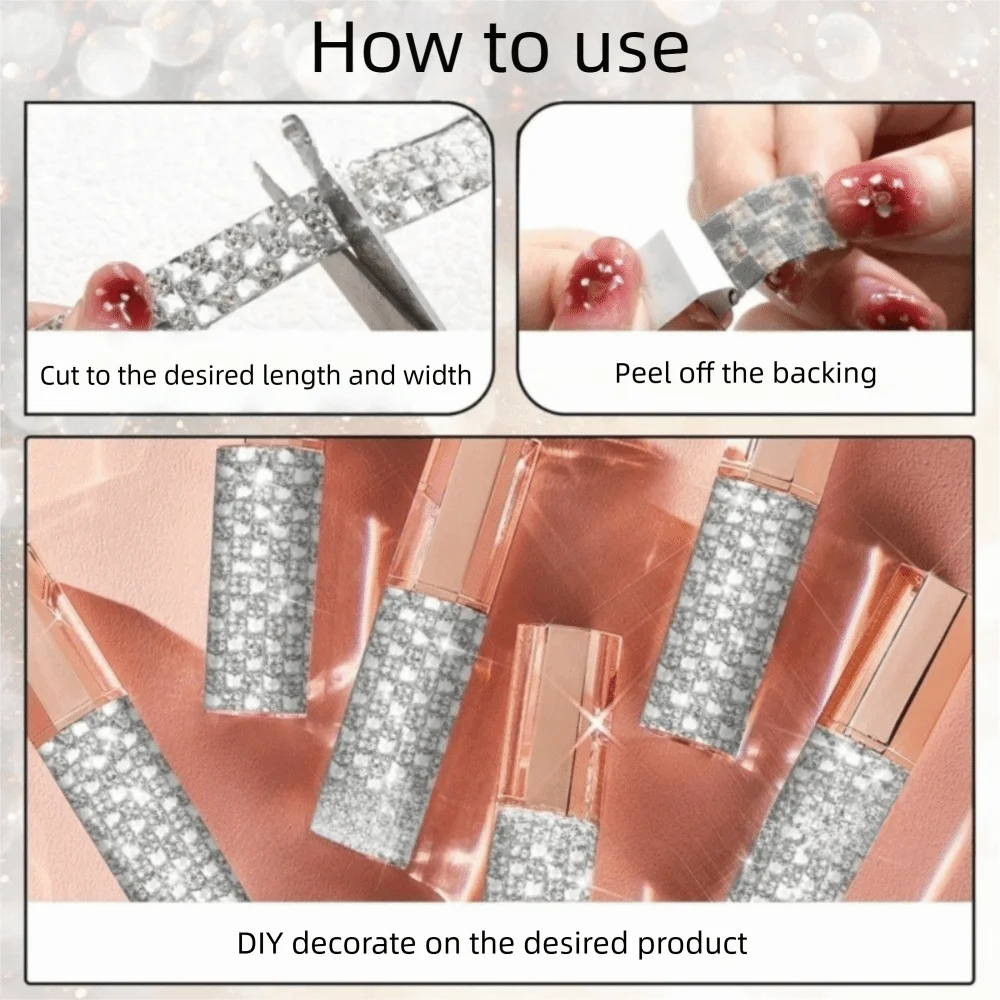 How to use

Cut to the desired length and width

Peel off the backing

DIY decorate on the desired product