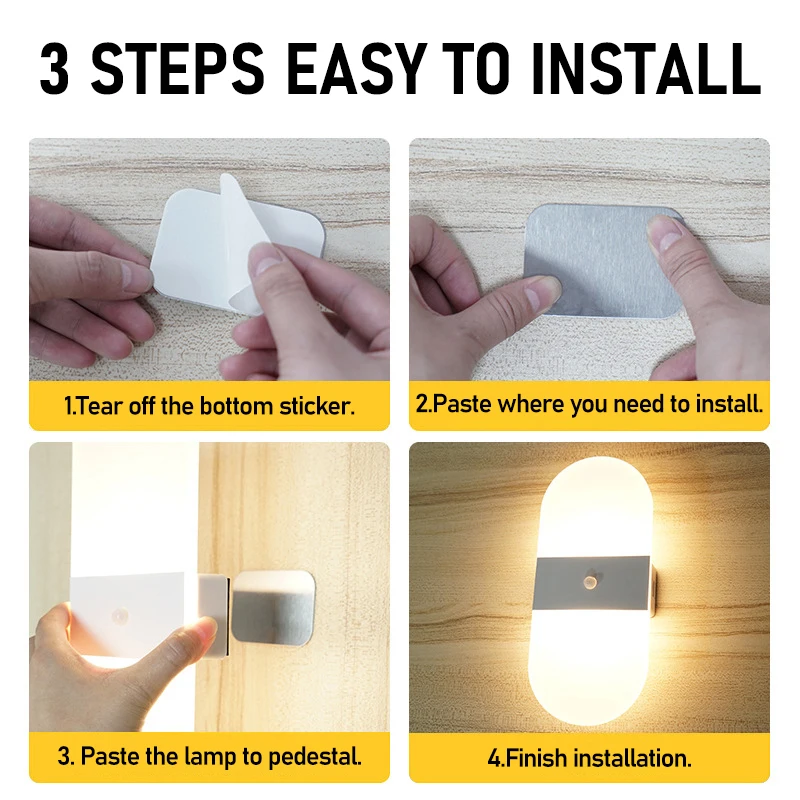 3 STEPS EASY TO INSTALL

1.Tear off the bottom sticker.

2.Paste where you need to install.

3. Paste the lamp to pedestal.

4.Finish installation.