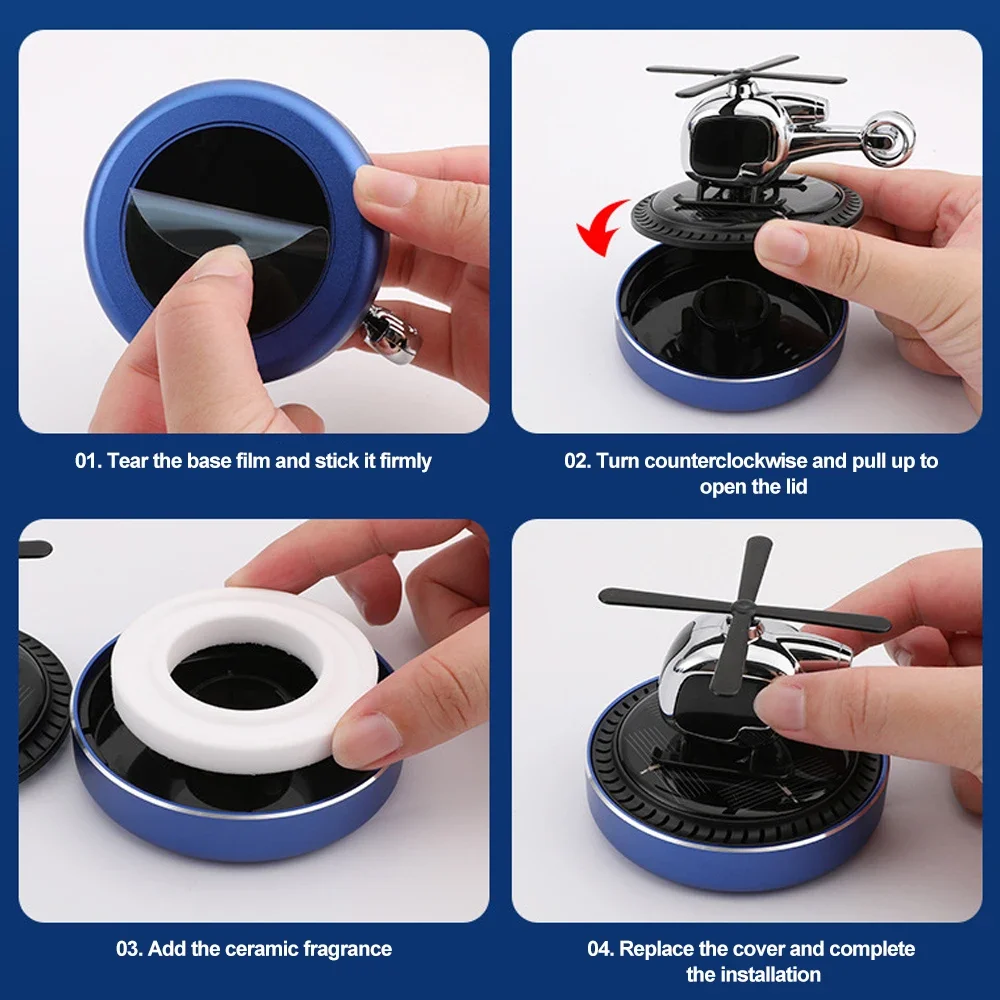 01. Tear the base film and stick it firmly

02. Turn counterclockwise and pull up to open the lid

03. Add the ceramic fragrance

04. Replace the cover and complete the installation