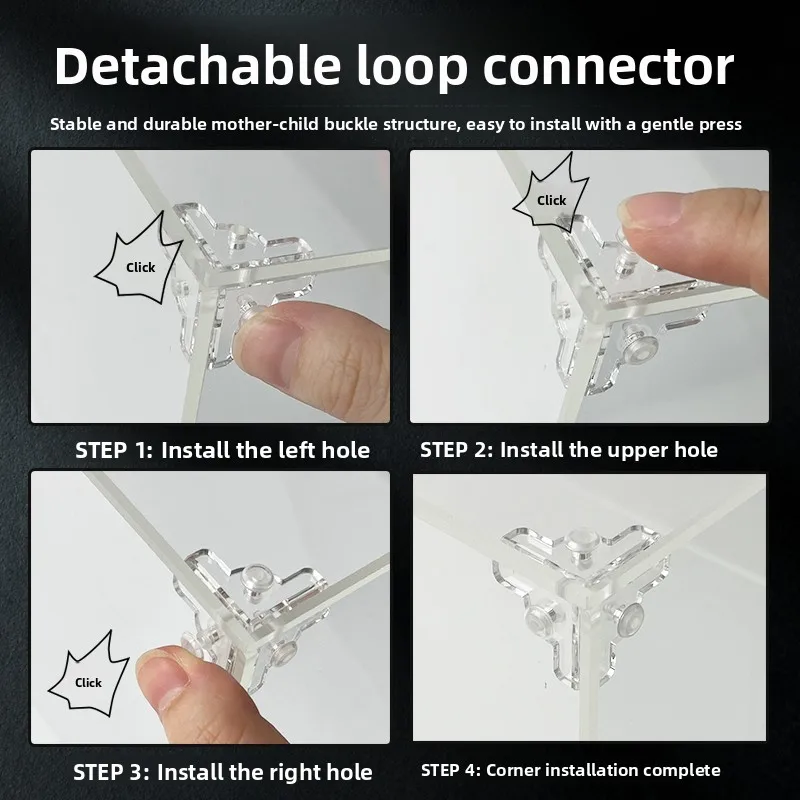 Detachable loop connector

Stable and durable mother-child buckle structure, easy to install with a gentle press

Click

STEP 1: Install the left hole

Click

STEP 2: Install the upper hole

Click

STEP 3: Install the right hole

STEP 4: Corner installation complete