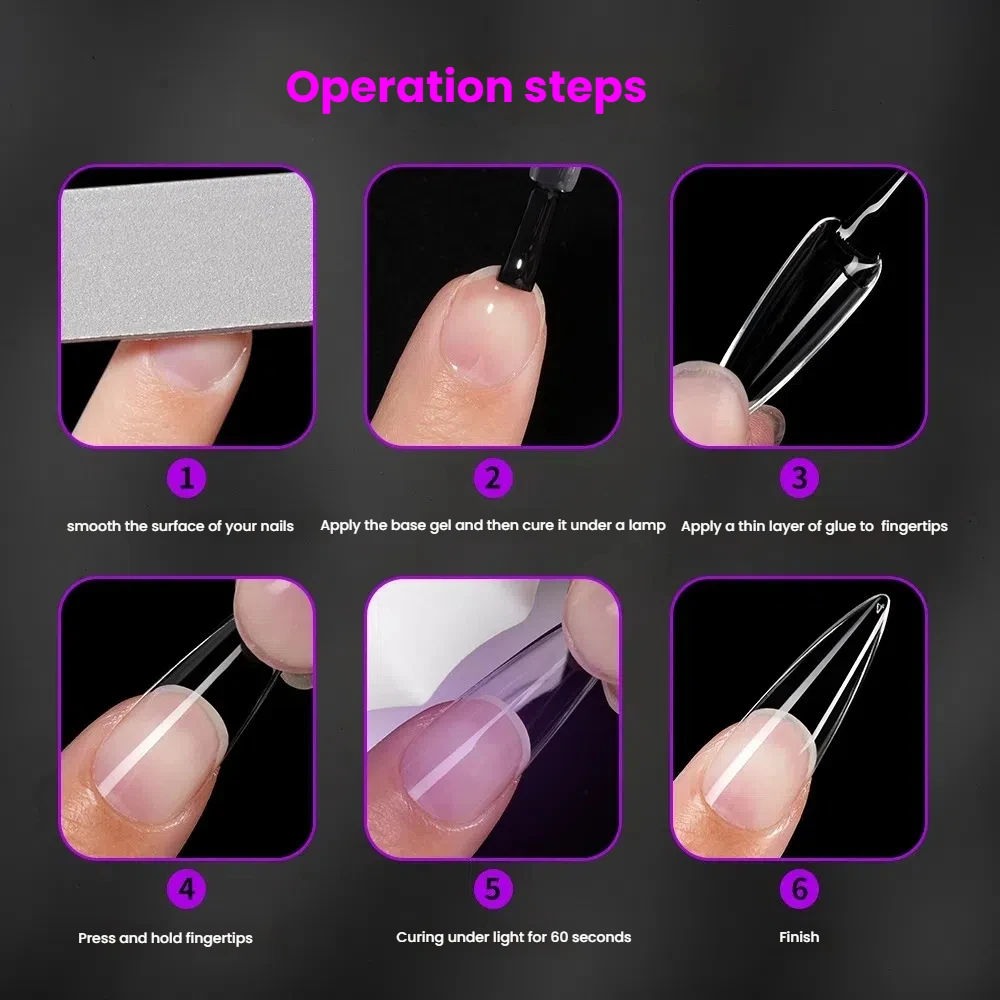 Operation steps

1

smooth the surface of your nails

2

Apply the base gel and then cure it under a lamp

3

Apply a thin layer of glue to fingertips

4

Press and hold fingertips

5

Curing under light for 60 seconds

6

Finish