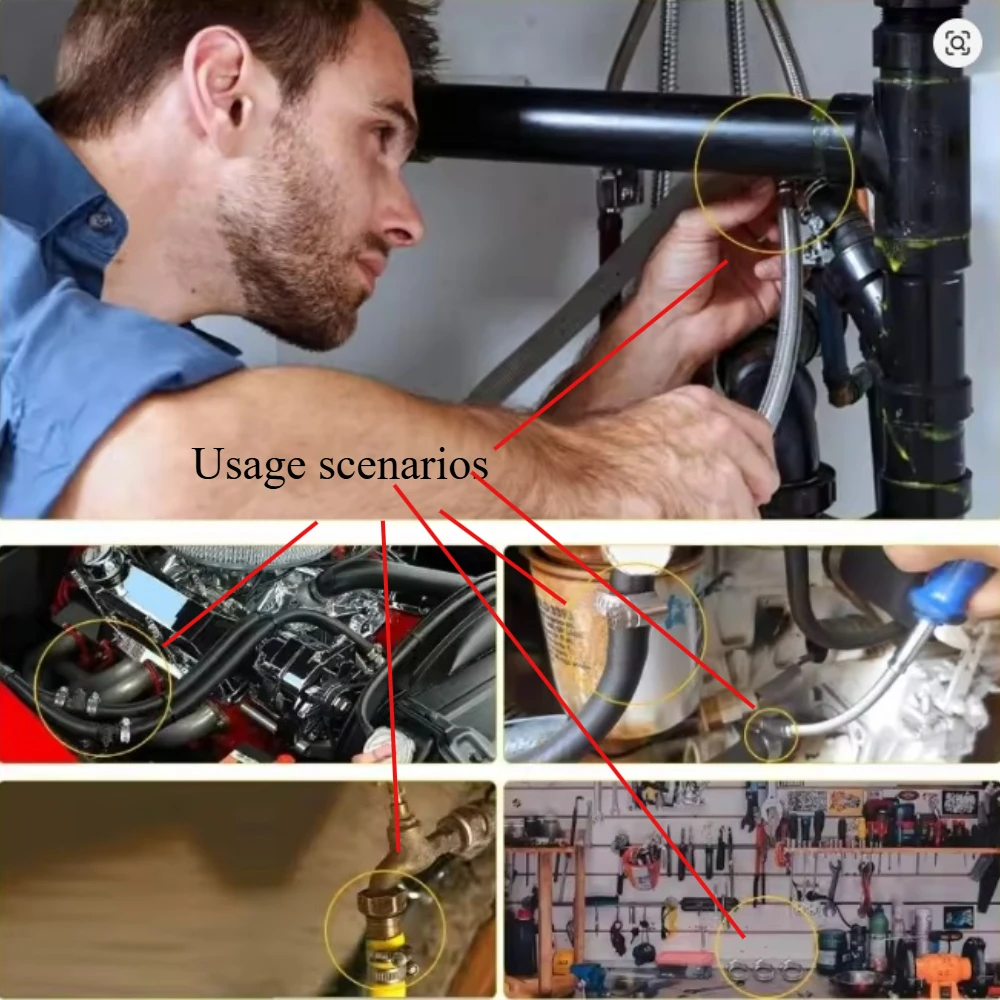 Usage scenarios