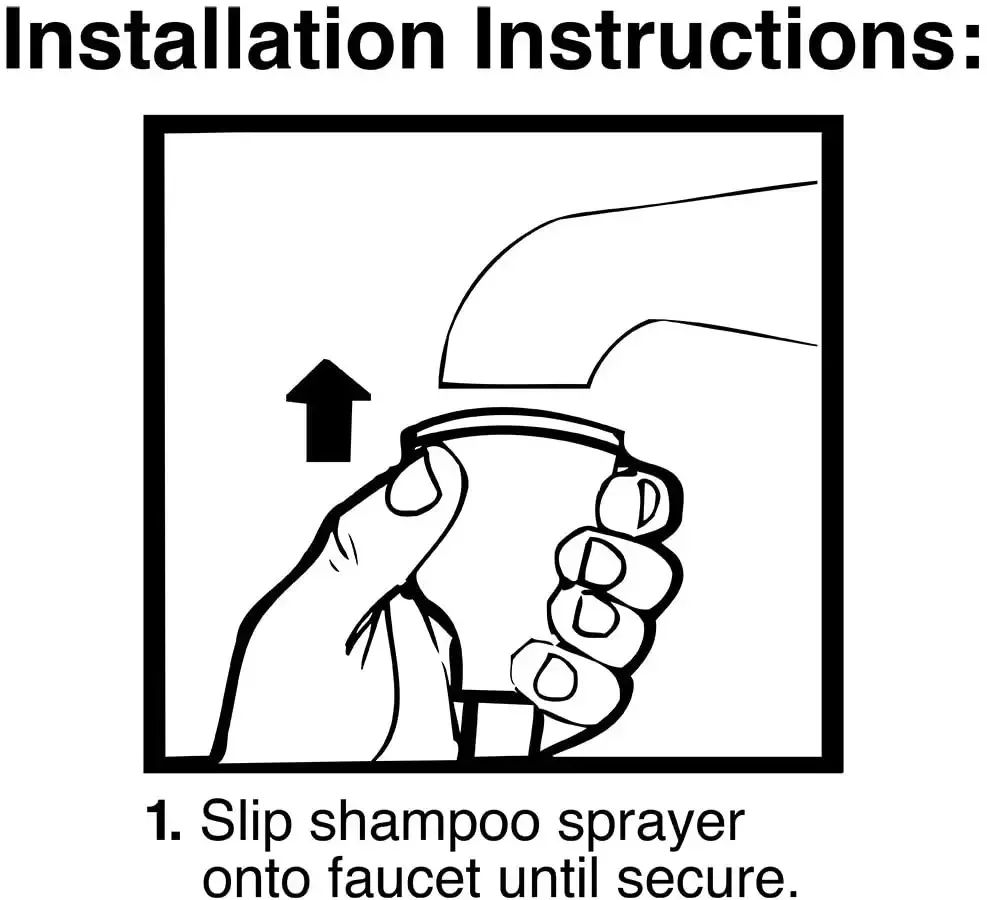 Installation Instructions:

1. Slip shampoo sprayer onto faucet until secure.