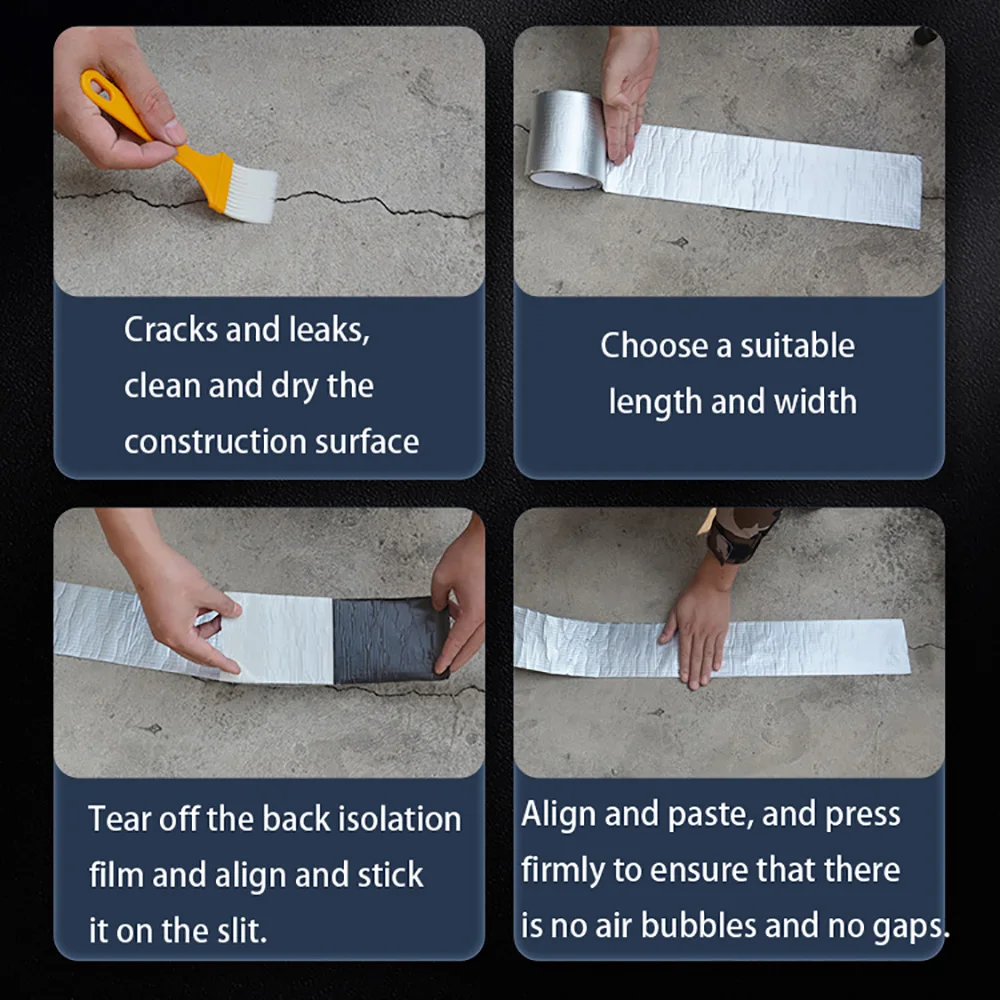 Cracks and leaks, clean and dry the construction surface

Choose a suitable length and width

Tear off the back isolation film and align and stick it on the slit.

Align and paste, and press firmly to ensure that there is no air bubbles and no gaps.