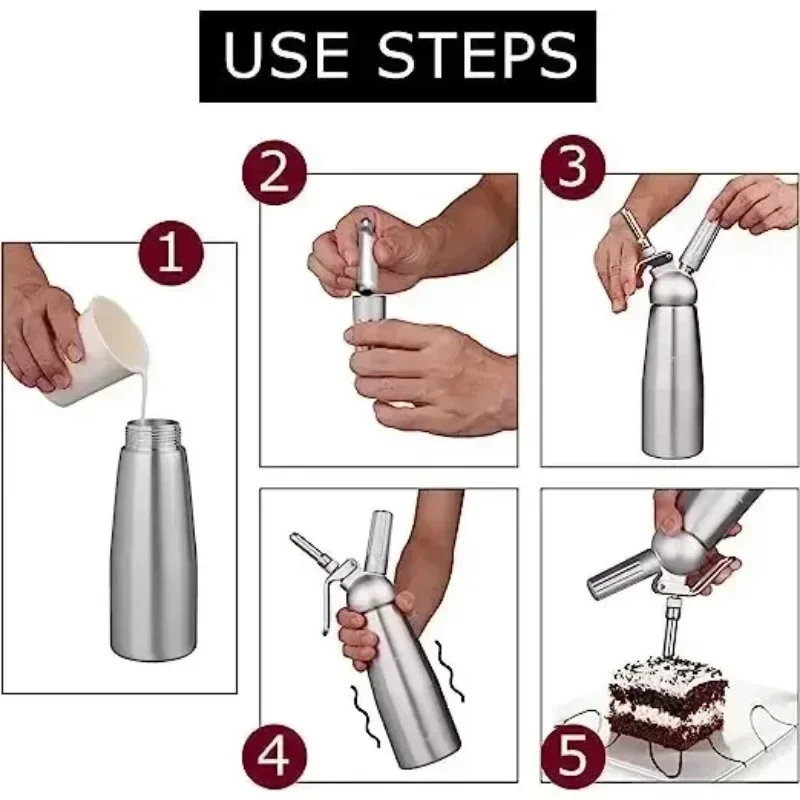 USE STEPS

1

2

3

4

5