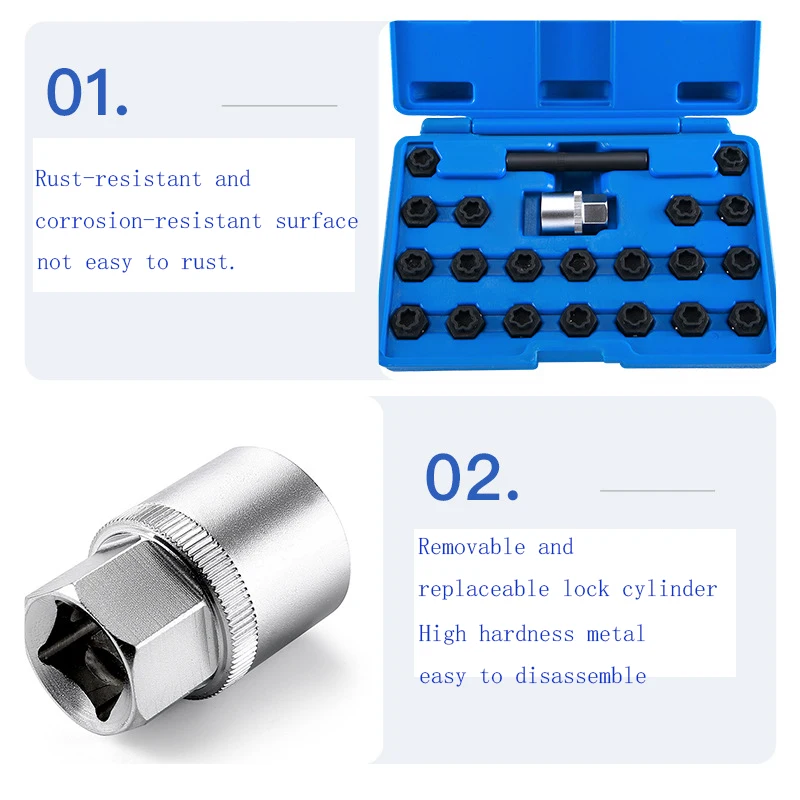 01.

Rust-resistant and corrosion-resistant surface not easy to rust.

02.

Removable and replaceable lock cylinder
High hardness metal
easy to disassemble