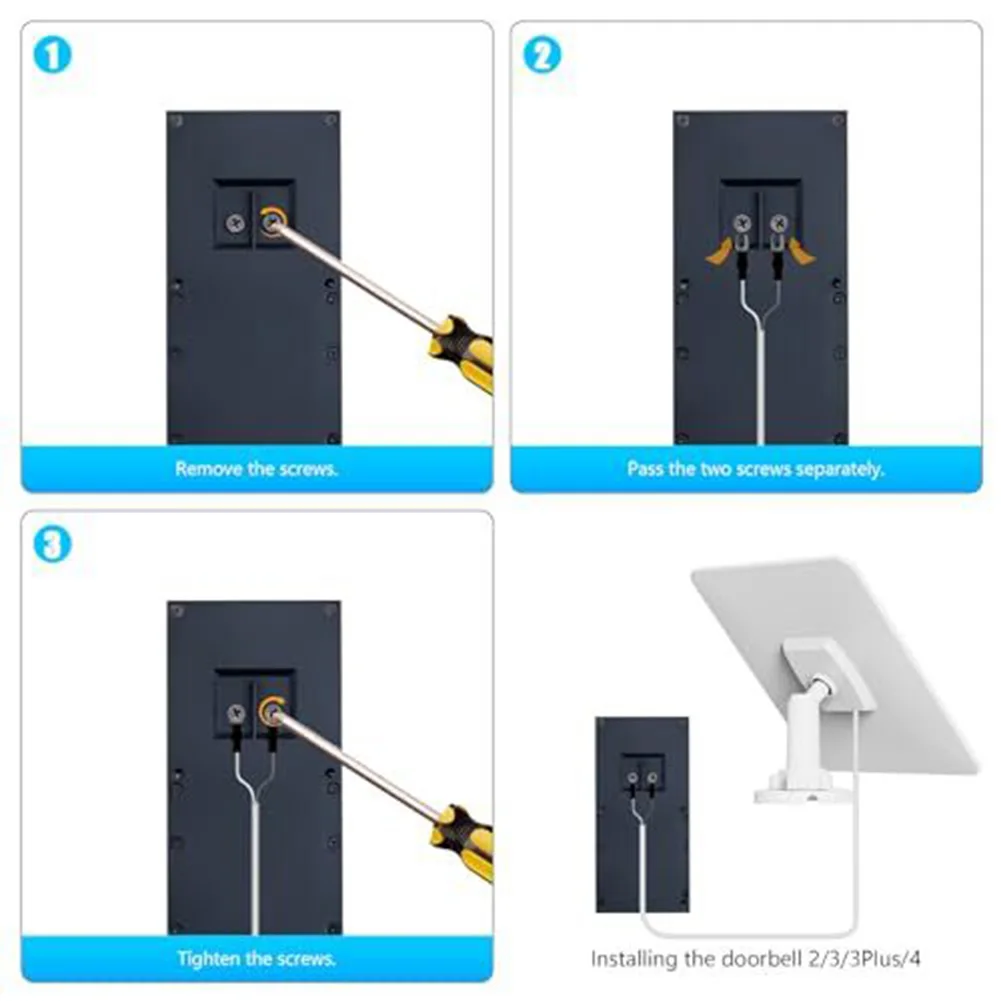 1

Remove the screws.

2

Pass the two screws separately.

3

Tighten the screws.

Installing the doorbell 2/3/3Plus/4