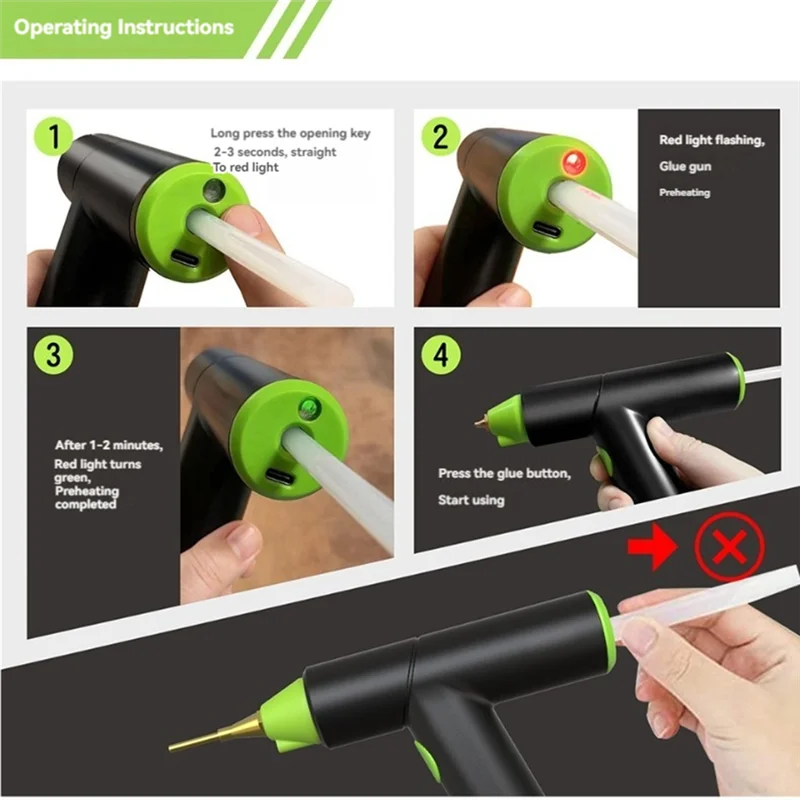 Operating Instructions

1

Long press the opening key 2-3 seconds, straight To red light

2

Red light flashing,

Glue gun

Preheating

3

After 1-2 minutes,

Red light turns green, Preheating completed

4

Press the glue button,

Start using